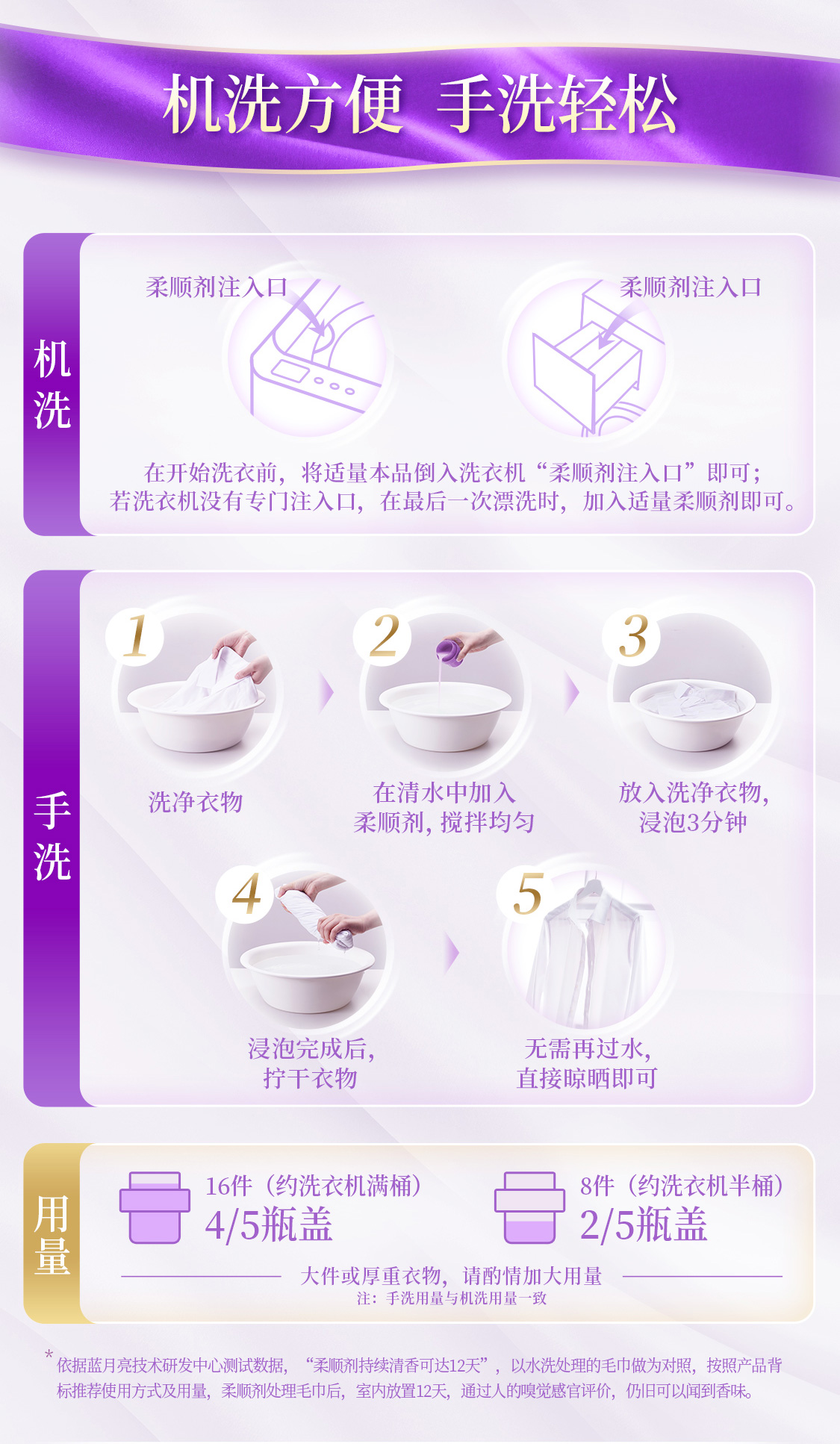 机洗方便 手洗轻松

机洗

柔顺剂注入口

柔顺剂注入口

在开始洗衣前，将适量本品倒入洗衣机“柔顺剂注入口”即可；
若洗衣机没有专门注入口，在最后一次漂洗时，加入适量柔顺剂即可。

手洗

1
洗净衣物

2
在清水中加入柔顺剂，搅拌均匀

3
放入洗净衣物，浸泡3分钟

4
浸泡完成后，拧干衣物

5
无需再过水，直接晾晒即可

用量

16件（约洗衣机满桶）
4/5瓶盖

8件（约洗衣机半桶）
2/5瓶盖

大件或厚重衣物，请酌情加大用量
注：手洗用量与机洗用量一致

*依据蓝月亮技术研发中心测试数据，“柔顺剂持续清香可达12天”，以水洗处理的毛巾做为对照，按照产品背标推荐使用方式及用量，柔顺剂处理毛巾后，室内放置12天，通过人的嗅觉感官评价，仍旧可以闻到香味。