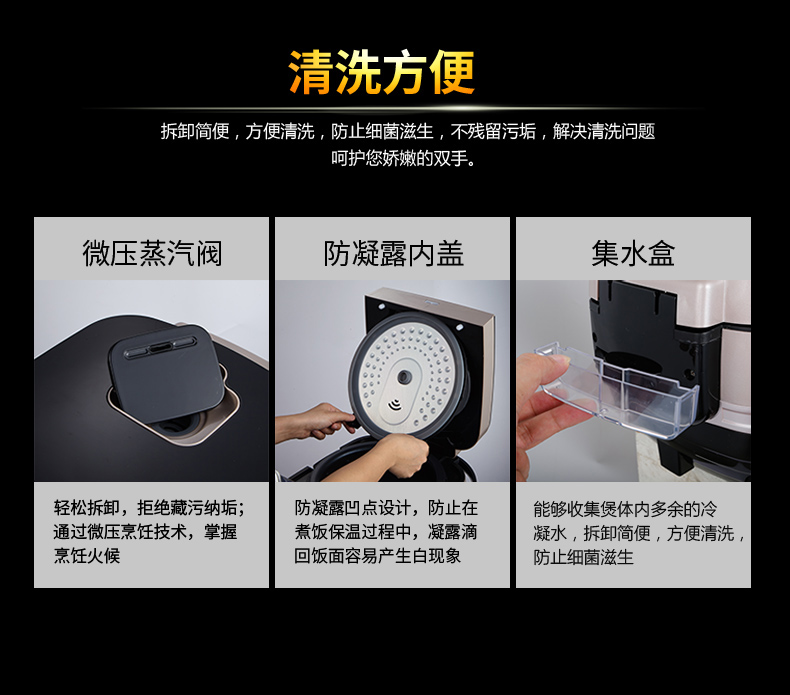 清洗方便

拆卸简便，方便清洗，防止细菌滋生，不残留污垢，解决清洗问题
呵护您娇嫩的双手。

微压蒸汽阀

轻松拆卸，拒绝藏污纳垢；通过微压烹饪技术，掌握烹饪火候

防凝露内盖

防凝露凹点设计，防止在煮饭保温过程中，凝露滴回饭面容易产生白现象

集水盒

能够收集煲体内多余的冷凝水，拆卸简便，方便清洗，防止细菌滋生