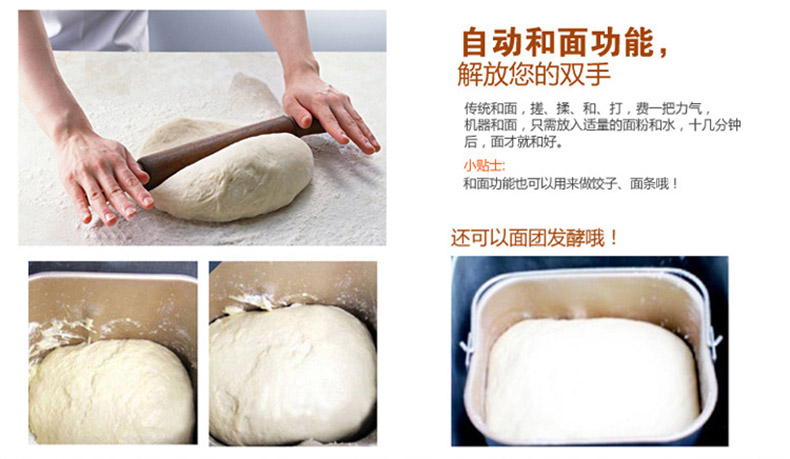 自动和面功能，
解放您的双手

传统和面，搓、揉、和、打，费一把力气，机器和面，只需放入适量的面粉和水，十几分钟后，面才就和好。

小贴士:
和面功能也可以用来做饺子、面条哦！

还可以面团发酵哦！