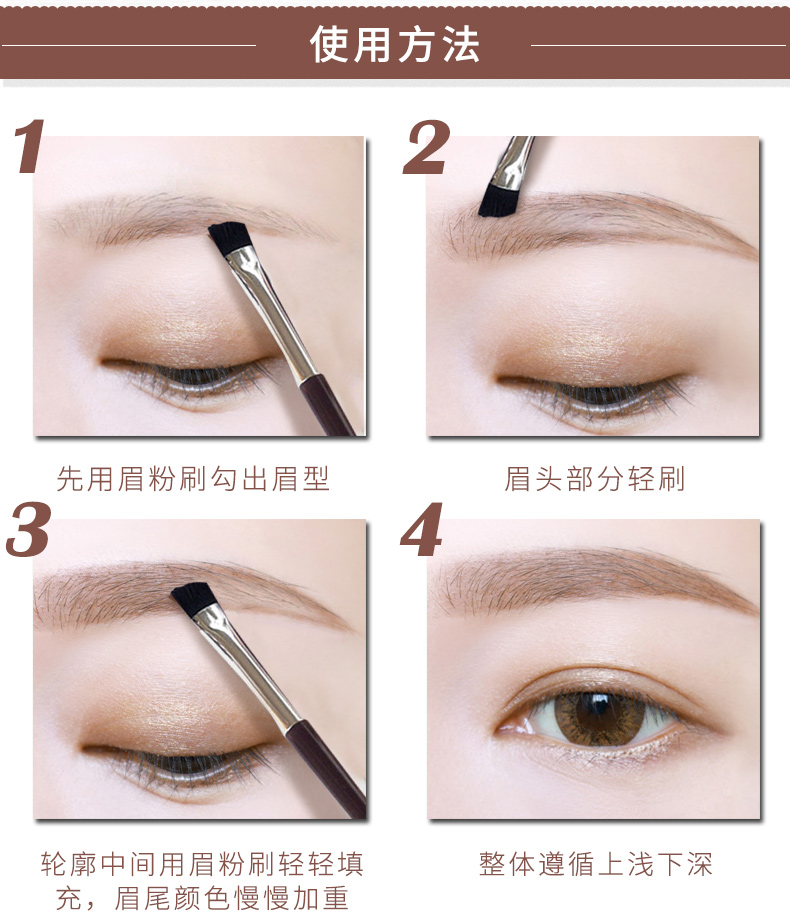 使用方法

1

先用眉粉刷勾出眉型

2

眉头部分轻刷

3

轮廓中间用眉粉刷轻轻填充，眉尾颜色慢慢加重

4

整体遵循上浅下深