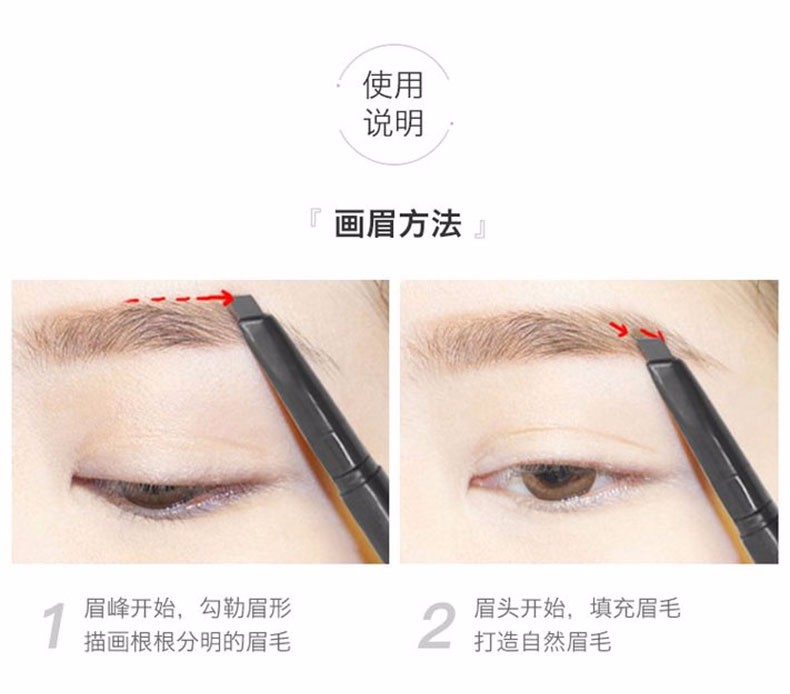 使用
说明

『 画眉方法 』

1 眉峰开始，勾勒眉形
描画根根分明的眉毛

2 眉头开始，填充眉毛
打造自然眉毛