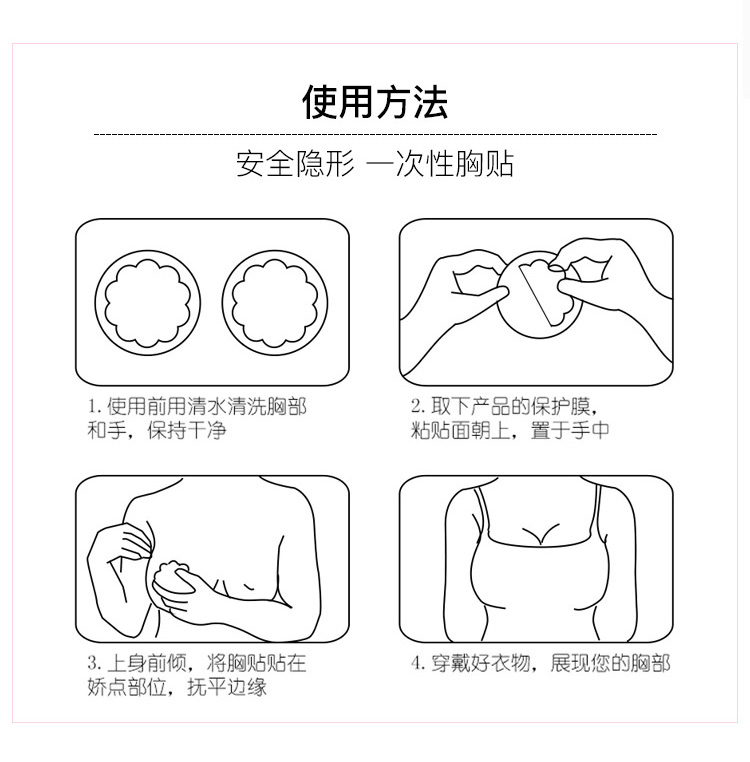 使用方法

安全隐形 一次性胸贴

1. 使用前用清水清洗胸部和手，保持干净

2. 取下产品的保护膜，粘贴面朝上，置于手中

3. 上身前倾，将胸贴贴在娇点部位，抚平边缘

4. 穿戴好衣物，展现您的胸部