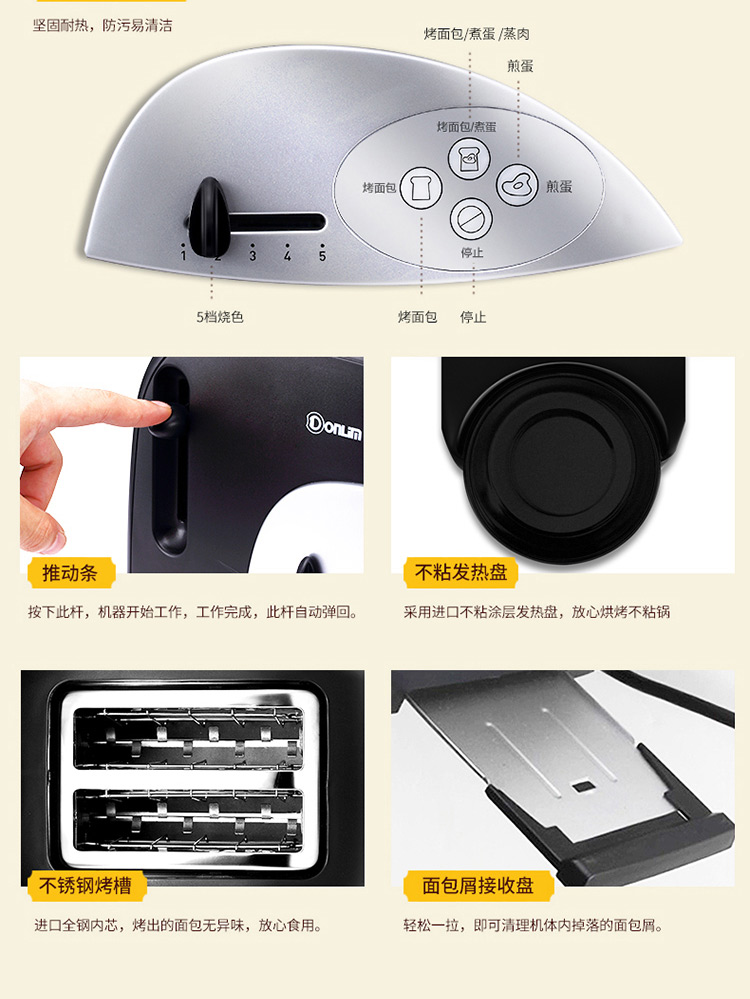 坚固耐热，防污易清洁

烤面包/煮蛋 /蒸肉

煎蛋

烤面包/煮蛋

烤面包

煎蛋

停止

1 2 3 4 5

5档烧色

烤面包

停止

DONLIM

推动条

按下此杆，机器开始工作，工作完成，此杆自动弹回。

不粘发热盘

采用进口不粘涂层发热盘，放心烘烤不粘锅

不锈钢烤槽

进口全钢内芯，烤出的面包无异味，放心食用。

面包屑接收盘

轻松一拉，即可清理机体内掉落的面包屑。