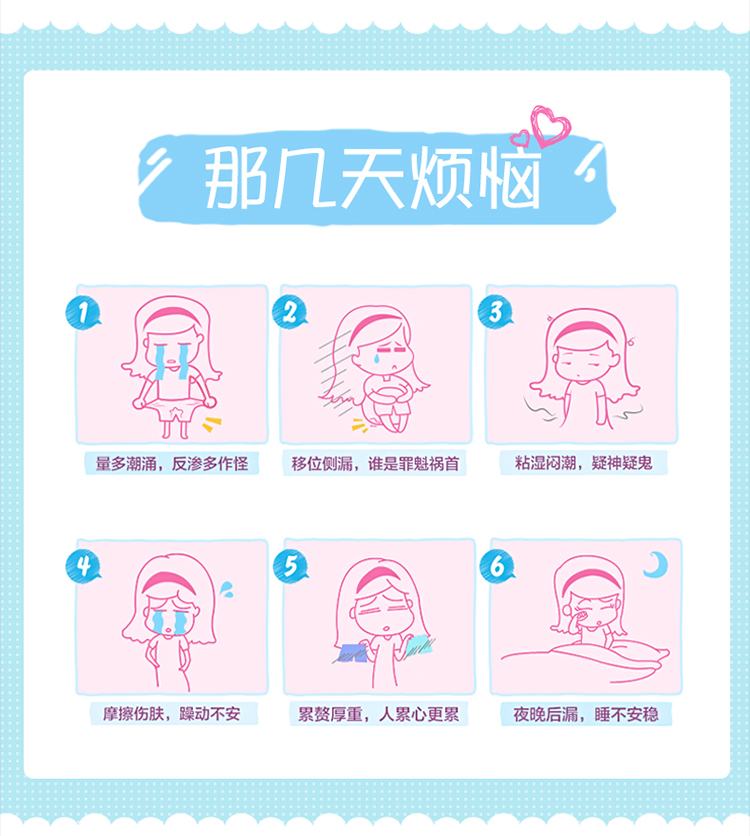 那几天烦恼

1
量多潮涌，反渗多作怪

2
移位侧漏，谁是罪魁祸首

3
粘湿闷潮，疑神疑鬼

4
摩擦伤肤，躁动不安

5
累赘厚重，人累心更累

6
夜晚后漏，睡不安稳