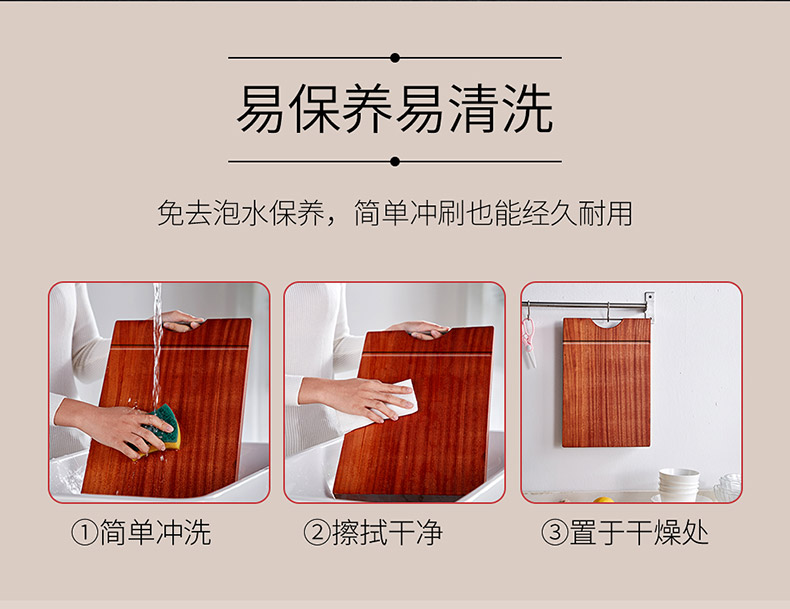 易保养易清洗

免去泡水保养，简单冲刷也能经久耐用

①简单冲洗

②擦拭干净

③置于干燥处