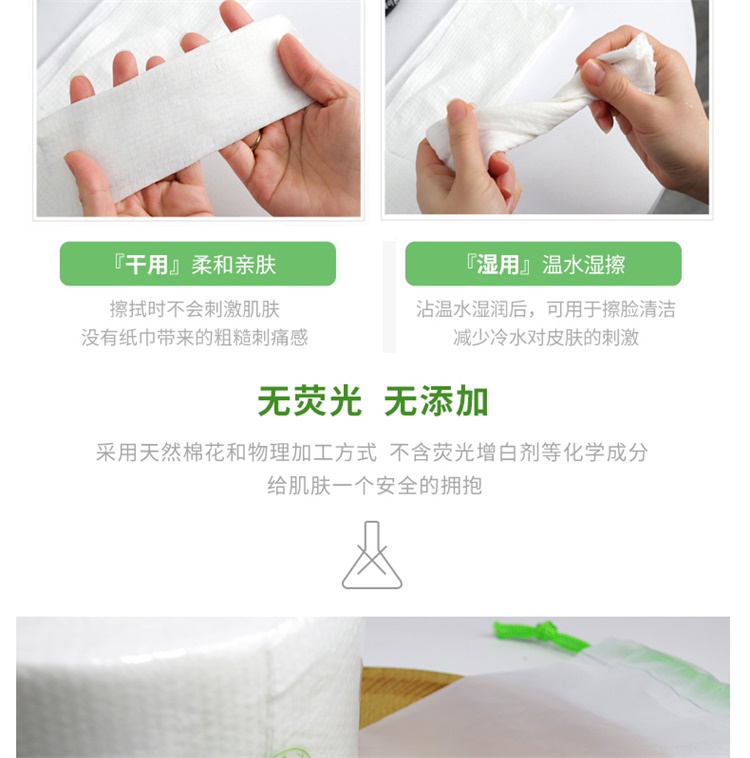 『干用』柔和亲肤

擦拭时不会刺激肌肤
没有纸巾带来的粗糙刺痛感

『湿用』温水湿擦

沾温水湿润后，可用于擦脸清洁
减少冷水对皮肤的刺激

无荧光 无添加

采用天然棉花和物理加工方式 不含荧光增白剂等化学成分
给肌肤一个安全的拥抱