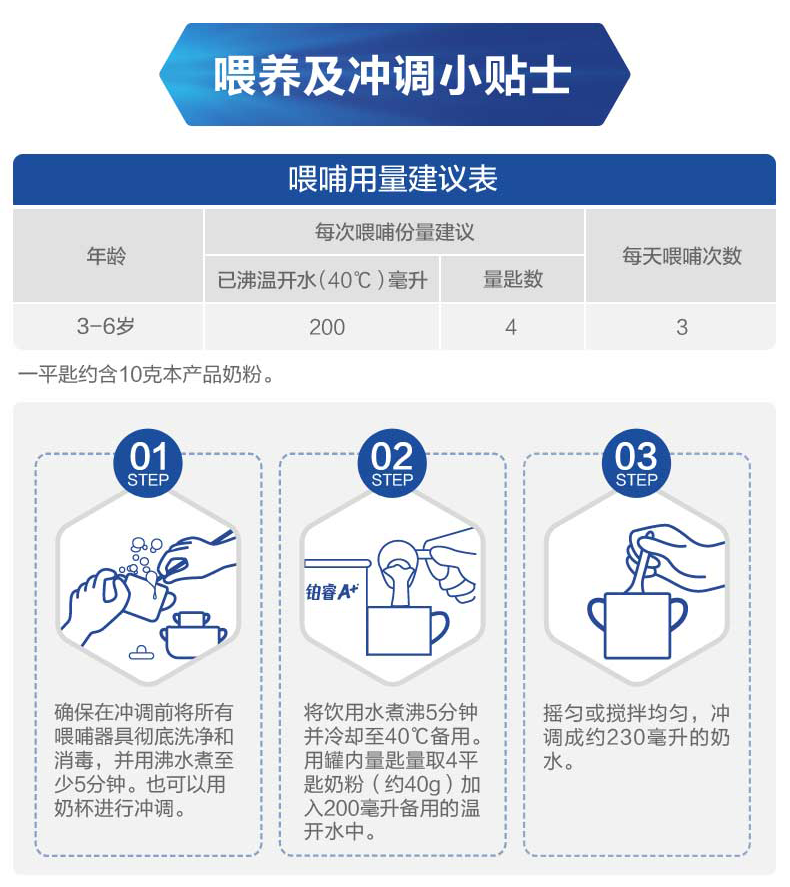 喂养及冲调小贴士

喂哺用量建议表

| 年龄 | 每次喂哺份量建议 | | 每天喂哺次数 |
|---|---|---|---|
| | 已沸温开水（40℃）毫升 | 量匙数 | |
| 3-6岁 | 200 | 4 | 3 |

一平匙约含10克本产品奶粉。

01 STEP

确保在冲调前将所有喂哺器具彻底洗净和消毒，并用沸水煮至少5分钟。也可以用奶杯进行冲调。

02 STEP

铂睿A+

将饮用水煮沸5分钟并冷却至40℃备用。用罐内量匙量取4平匙奶粉（约40g）加入200毫升备用的温开水中。

03 STEP

摇匀或搅拌均匀，冲调成约230毫升的奶水。