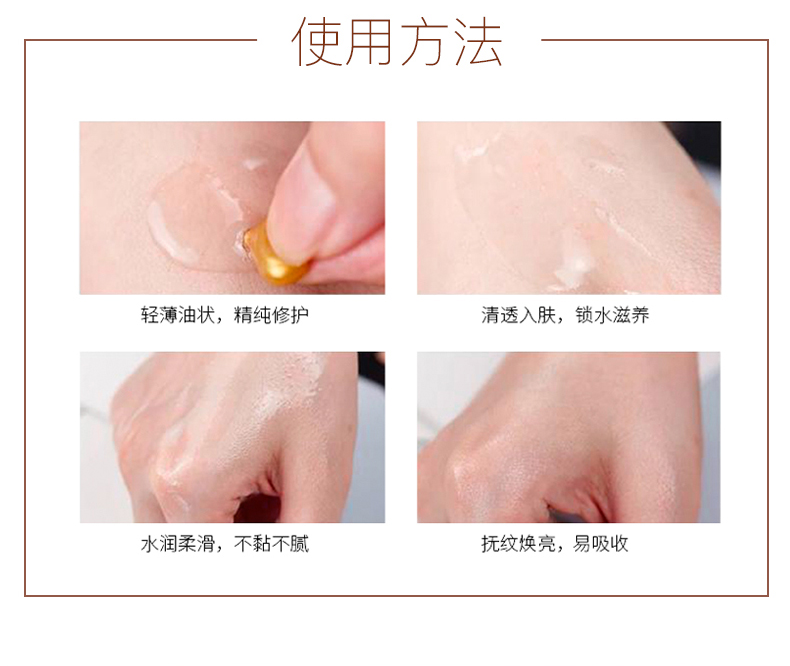 使用方法

轻薄油状，精纯修护

清透入肤，锁水滋养

水润柔滑，不黏不腻

抚纹焕亮，易吸收