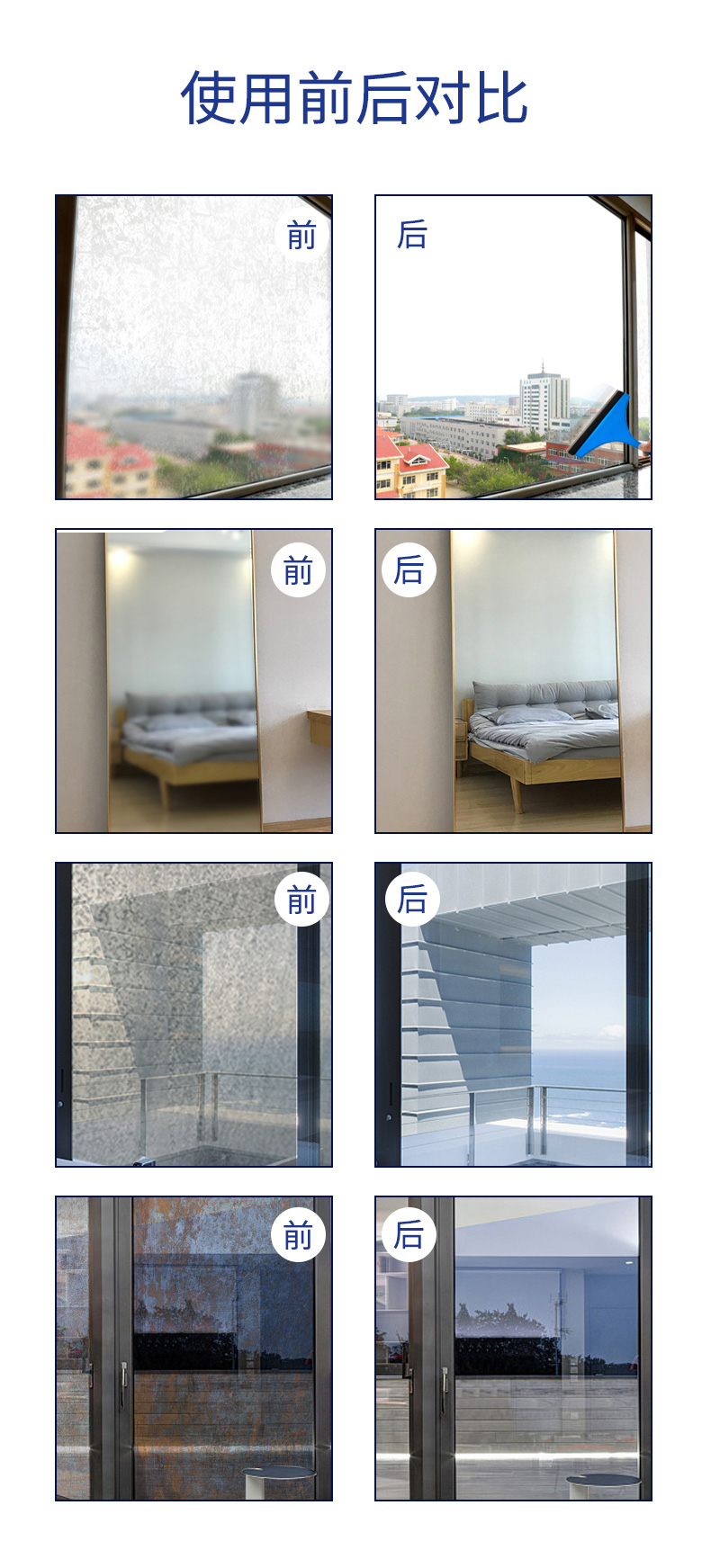 使用前后对比

前

后

前

后

前

后

前

后