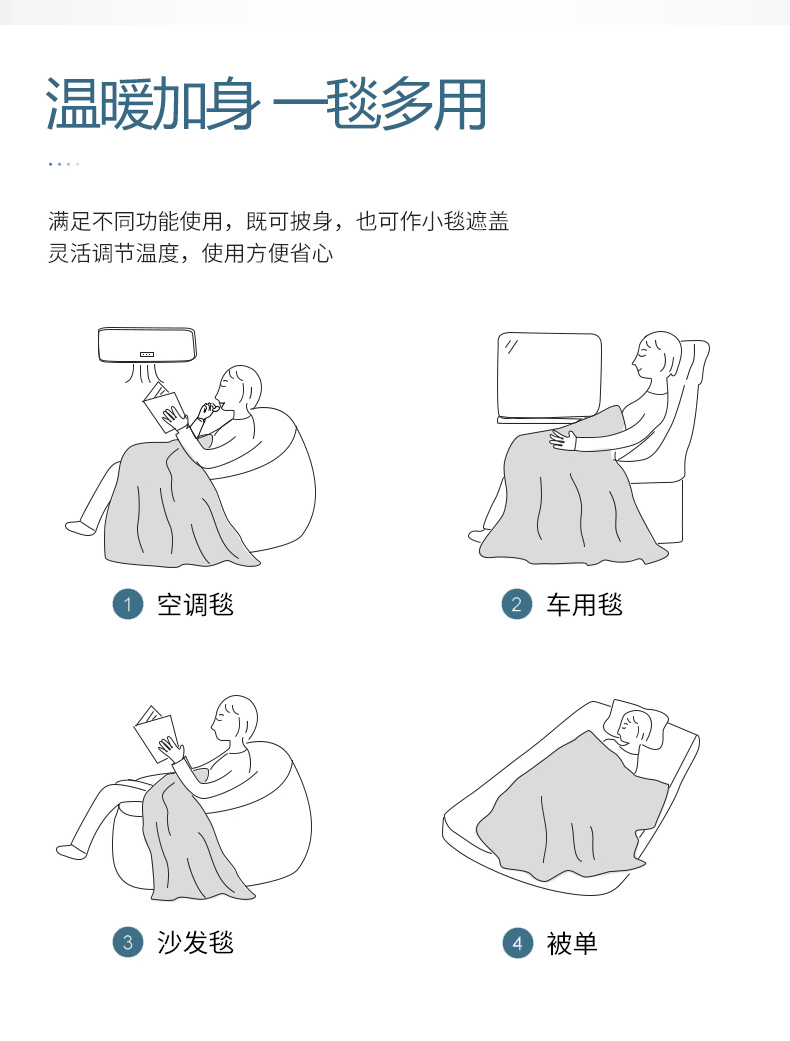 温暖加身 一毯多用

满足不同功能使用，既可披身，也可作小毯遮盖
灵活调节温度，使用方便省心

1 空调毯

2 车用毯

3 沙发毯

4 被单