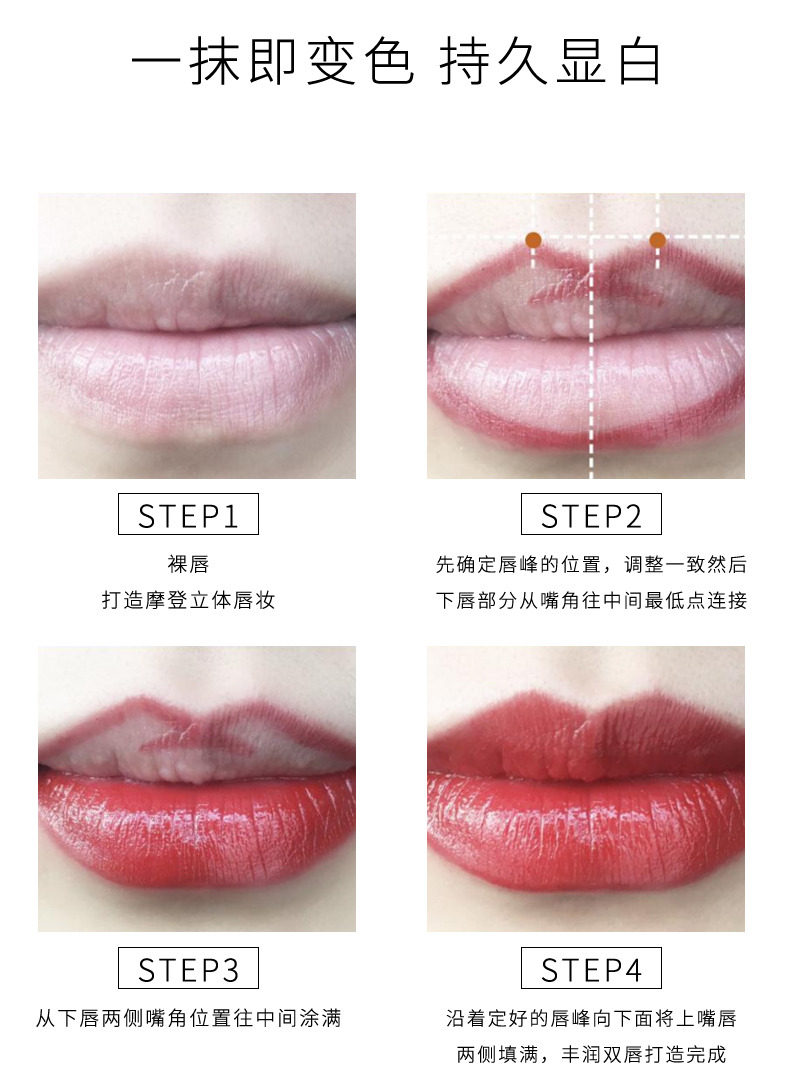 一抹即变色 持久显白

STEP1

裸唇
打造摩登立体唇妆

STEP2

先确定唇峰的位置，调整一致然后
下唇部分从嘴角往中间最低点连接

STEP3

从下唇两侧嘴角位置往中间涂满

STEP4

沿着定好的唇峰向下面将上嘴唇
两侧填满，丰润双唇打造完成