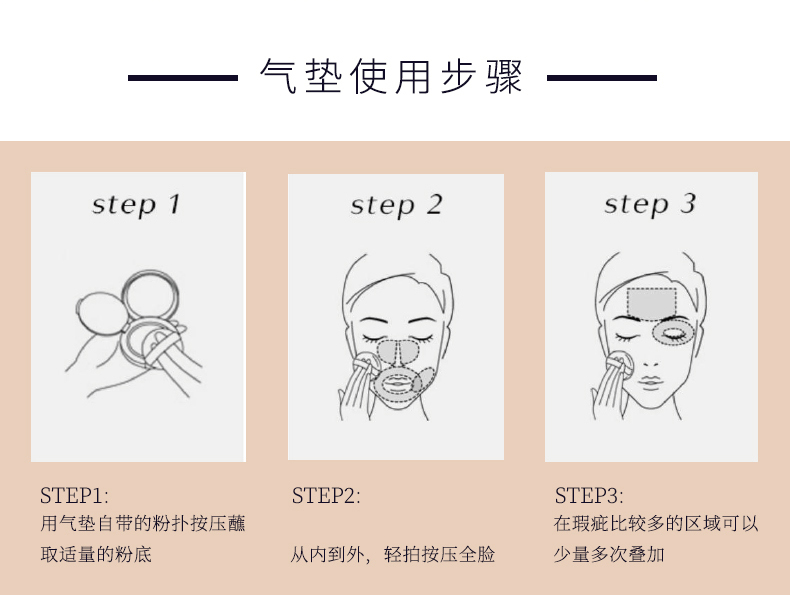 气垫使用步骤

step 1

step 2

step 3

STEP1:
用气垫自带的粉扑按压蘸取适量的粉底

STEP2:
从内到外，轻拍按压全脸

STEP3:
在瑕疵比较多的区域可以少量多次叠加