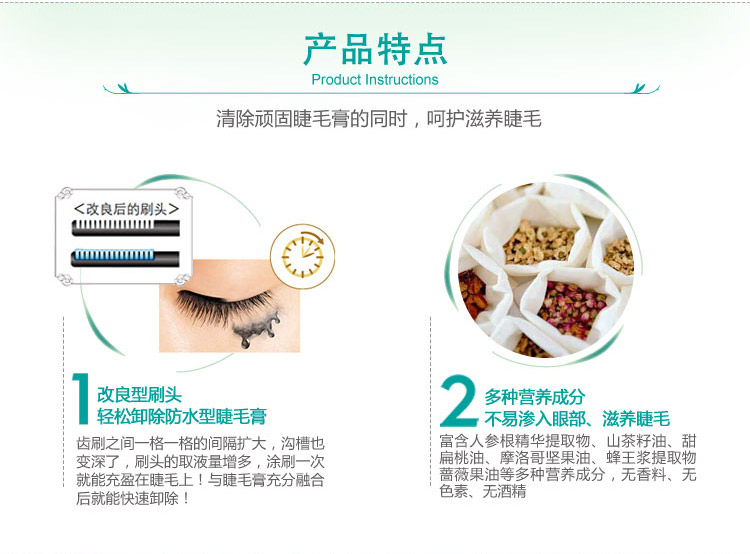 产品特点
Product Instructions

清除顽固睫毛膏的同时，呵护滋养睫毛

<改良后的刷头>

1 改良型刷头
轻松卸除防水型睫毛膏

齿刷之间一格一格的间隔扩大，沟槽也变深了，刷头的取液量增多，涂刷一次就能充盈在睫毛上！与睫毛膏充分融合后就能快速卸除！

2 多种营养成分
不易渗入眼部、滋养睫毛

富含人参根精华提取物、山茶籽油、甜扁桃油、摩洛哥坚果油、蜂王浆提取物蔷薇果油等多种营养成分，无香料、无色素、无酒精