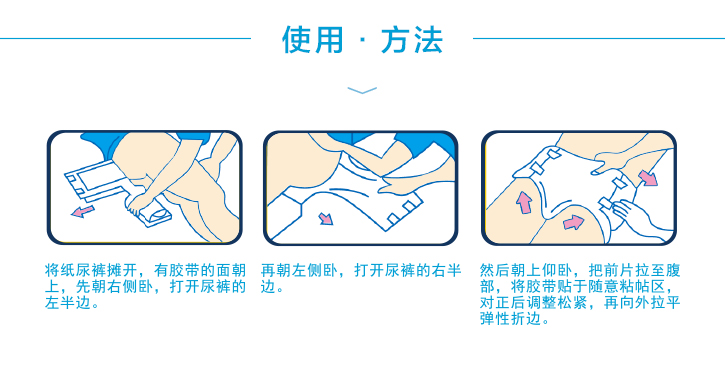 使用 · 方法

将纸尿裤摊开，有胶带的面朝上，先朝右侧卧，打开尿裤的左半边。

再朝左侧卧，打开尿裤的右半边。

然后朝上仰卧，把前片拉至腹部，将胶带贴于随意粘帖区，对正后调整松紧，再向外拉平弹性折边。