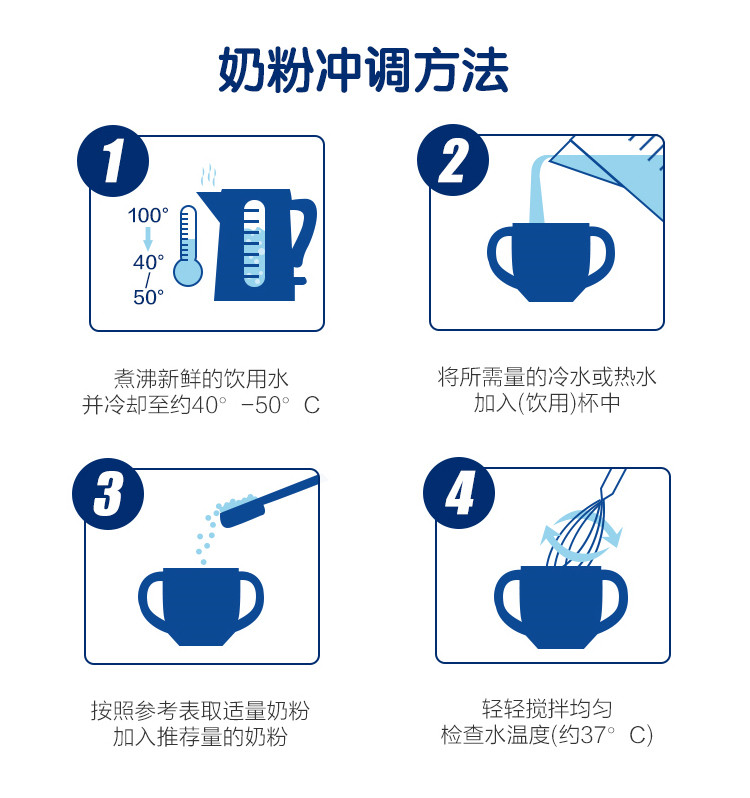 奶粉冲调方法

1

100°
40°
/
50°

煮沸新鲜的饮用水
并冷却至约40° -50° C

2

将所需量的冷水或热水
加入(饮用)杯中

3

按照参考表取适量奶粉
加入推荐量的奶粉

4

轻轻搅拌均匀
检查水温度(约37° C)