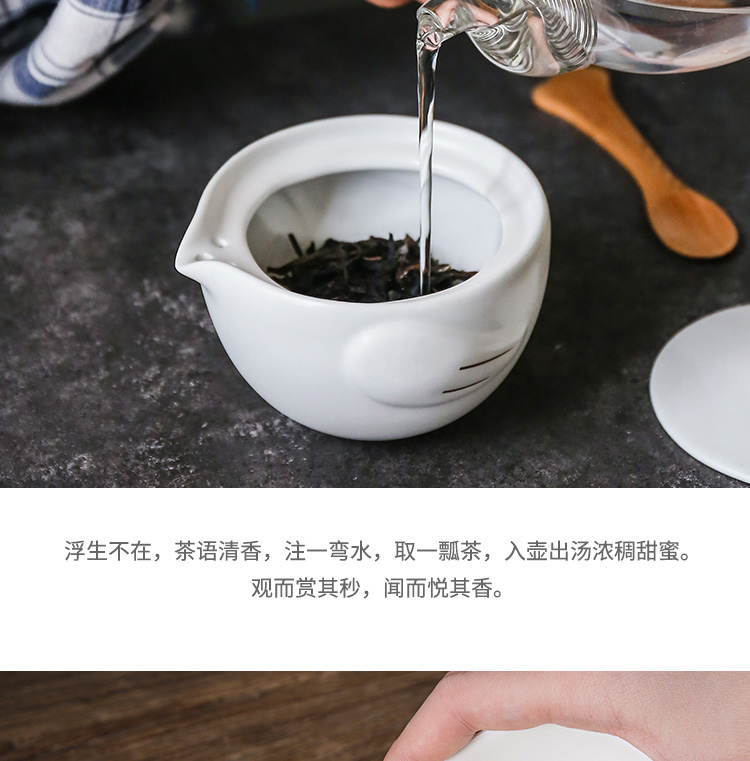 浮生不在，茶语清香，注一弯水，取一瓢茶，入壶出汤浓稠甜蜜。
观而赏其秒，闻而悦其香。