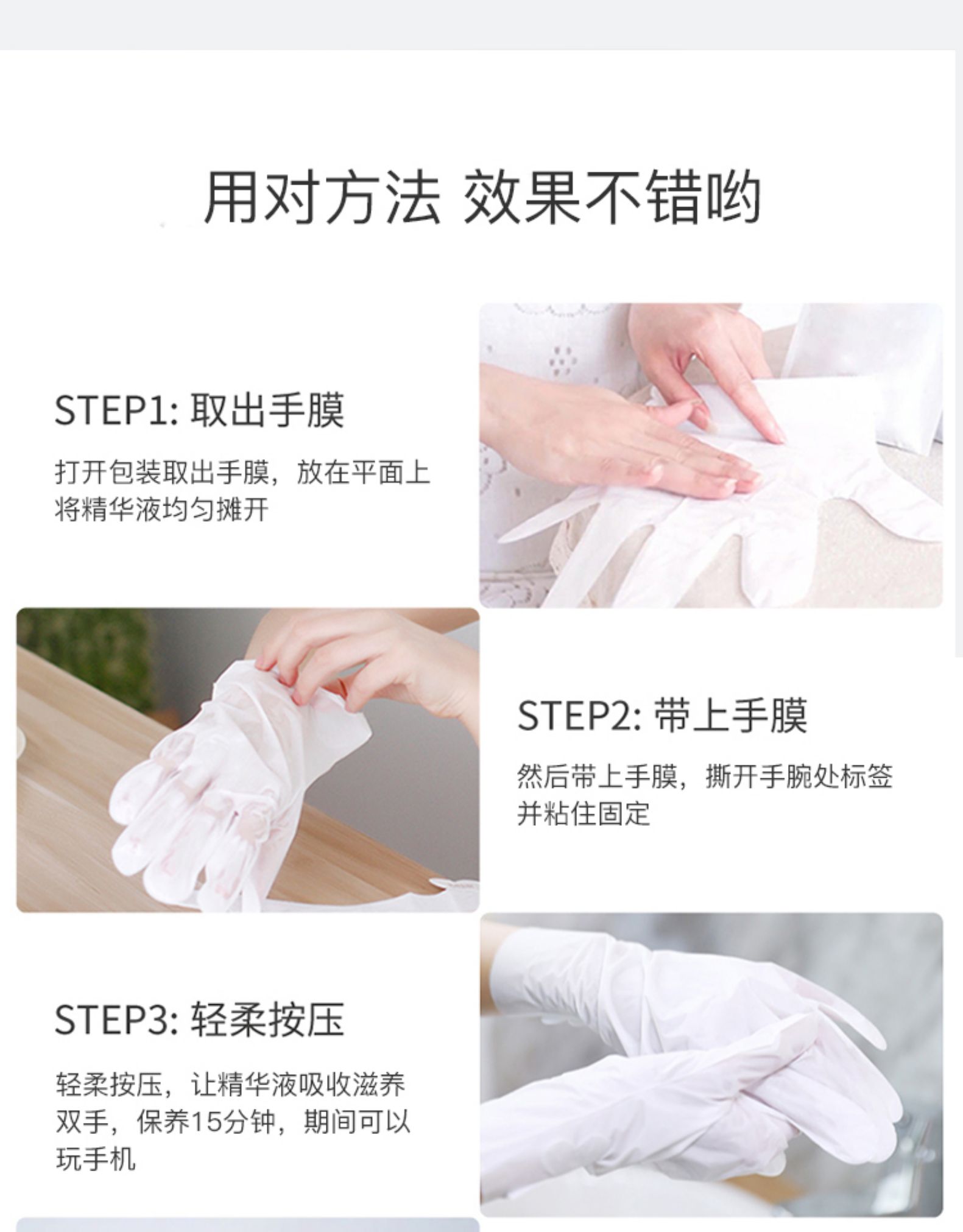 用对方法 效果不错哟

STEP1: 取出手膜

打开包装取出手膜，放在平面上将精华液均匀摊开

STEP2: 带上手膜

然后带上手膜，撕开手腕处标签并粘住固定

STEP3: 轻柔按压

轻柔按压，让精华液吸收滋养双手，保养15分钟，期间可以玩手机