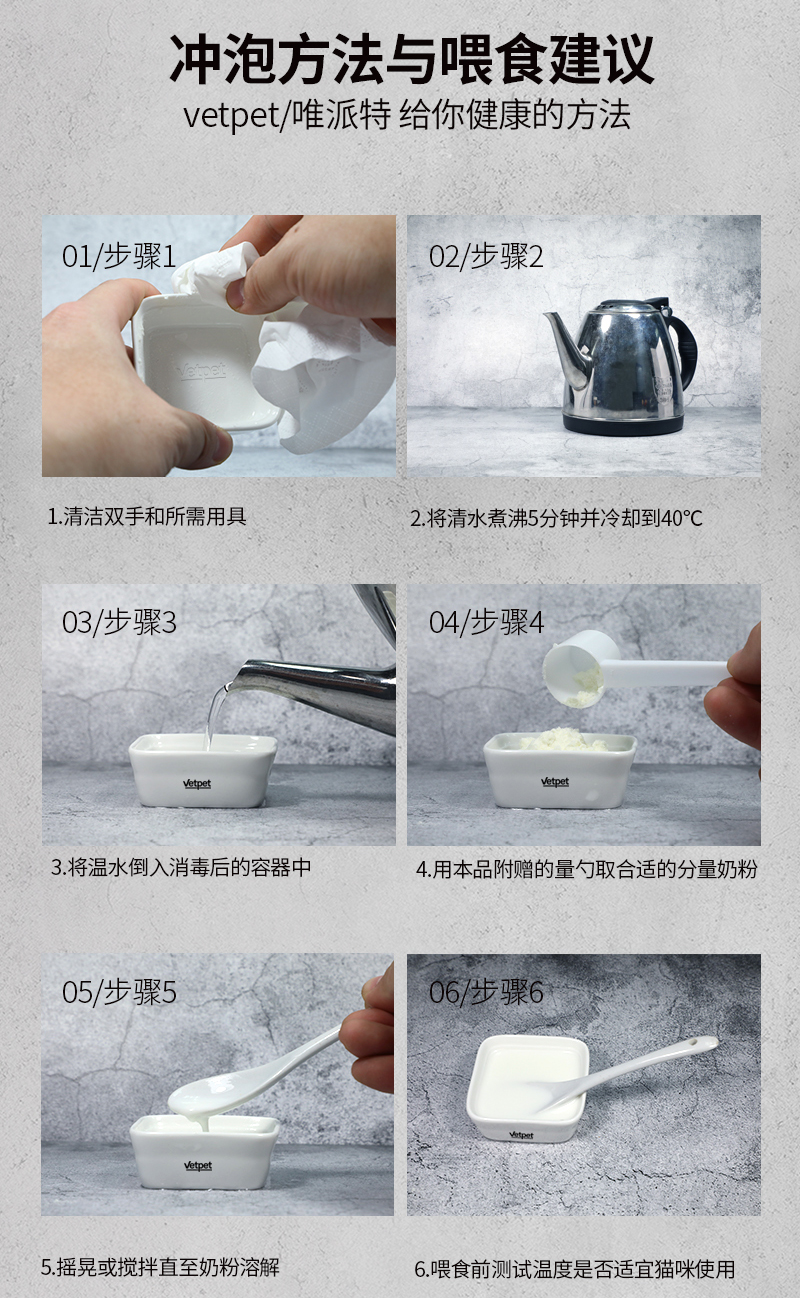 冲泡方法与喂食建议
vetpet/唯派特 给你健康的方法

01/步骤1
Vetpet
1.清洁双手和所需用具

02/步骤2
2.将清水煮沸5分钟并冷却到40°C

03/步骤3
Vetpet
3.将温水倒入消毒后的容器中

04/步骤4
Vetpet
4.用本品附赠的量勺取合适的分量奶粉

05/步骤5
Vetpet
5.摇晃或搅拌直至奶粉溶解

06/步骤6
Vetpet
6.喂食前测试温度是否适宜猫咪使用