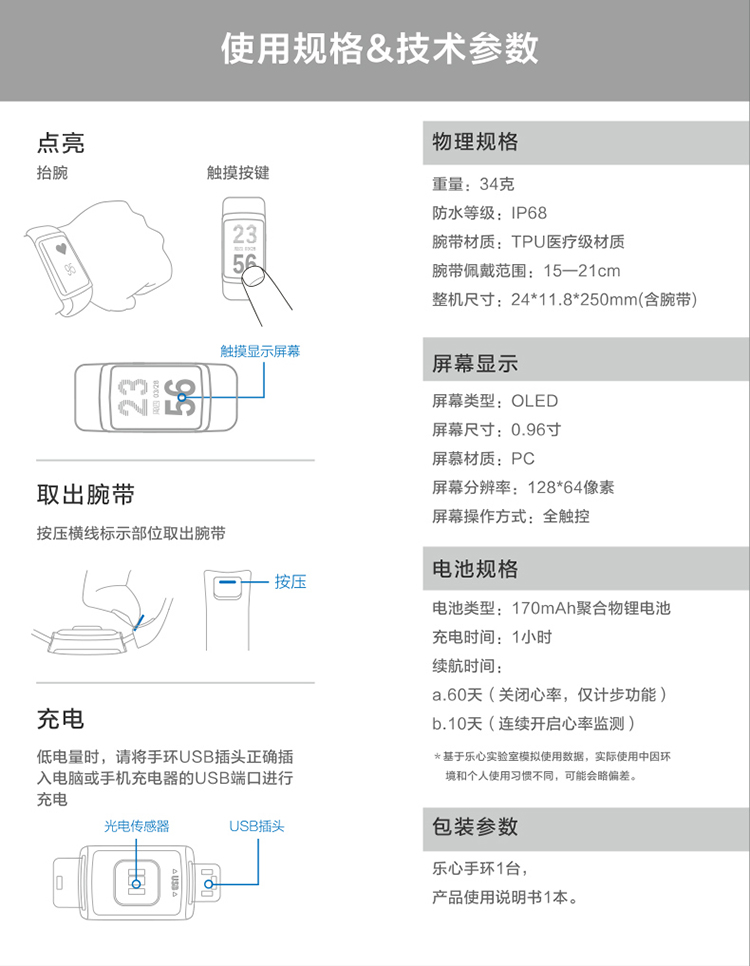 使用规格&技术参数

点亮

抬腕

触摸按键

23
56

触摸显示屏幕

23
56

取出腕带

按压横线标示部位取出腕带

按压

充电

低电量时，请将手环USB插头正确插入电脑或手机充电器的USB端口进行充电

光电传感器

USB插头

USB

物理规格

重量：34克

防水等级：IP68

腕带材质：TPU医疗级材质

腕带佩戴范围：15—21cm

整机尺寸：24*11.8*250mm(含腕带)

屏幕显示

屏幕类型：OLED

屏幕尺寸：0.96寸

屏幕材质：PC

屏幕分辨率：128*64像素

屏幕操作方式：全触控

电池规格

电池类型：170mAh聚合物锂电池

充电时间：1小时

续航时间：

a.60天（关闭心率，仅计步功能）

b.10天（连续开启心率监测）

*基于乐心实验室模拟使用数据，实际使用中因环境和个人使用习惯不同，可能会略偏差。

包装参数

乐心手环1台，

产品使用说明书1本。