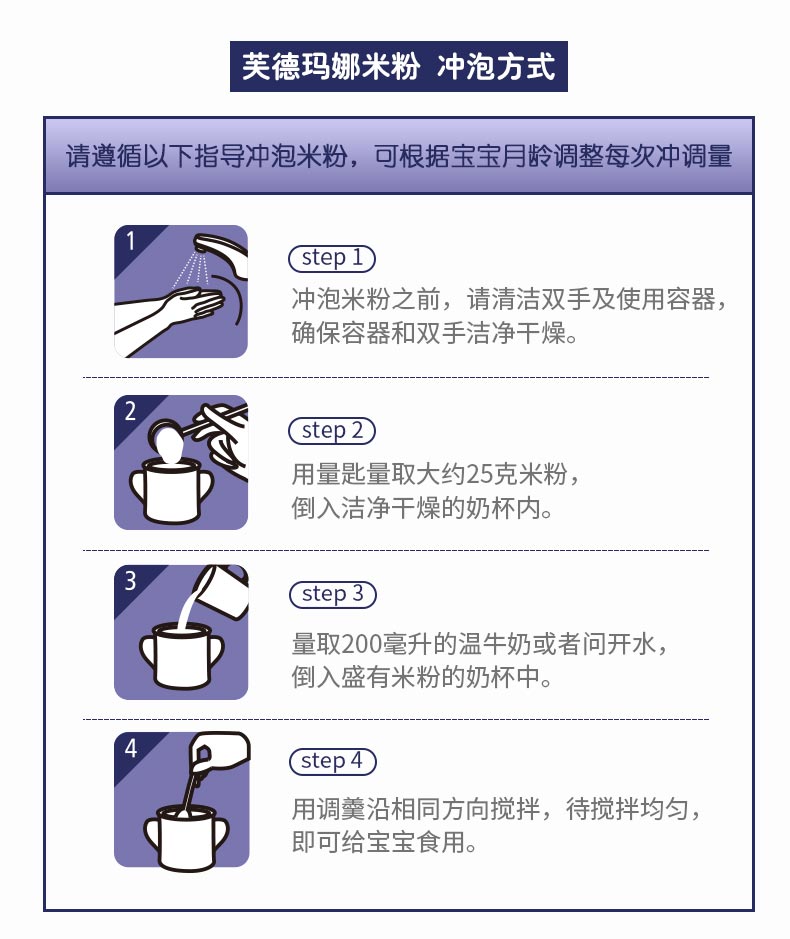 芙德玛娜米粉 冲泡方式

请遵循以下指导冲泡米粉，可根据宝宝月龄调整每次冲调量

1

step 1
冲泡米粉之前，请清洁双手及使用容器，确保容器和双手洁净干燥。

2

step 2
用量匙量取大约25克米粉，倒入洁净干燥的奶杯内。

3

step 3
量取200毫升的温牛奶或者问开水，倒入盛有米粉的奶杯中。

4

step 4
用调羹沿相同方向搅拌，待搅拌均匀，即可给宝宝食用。