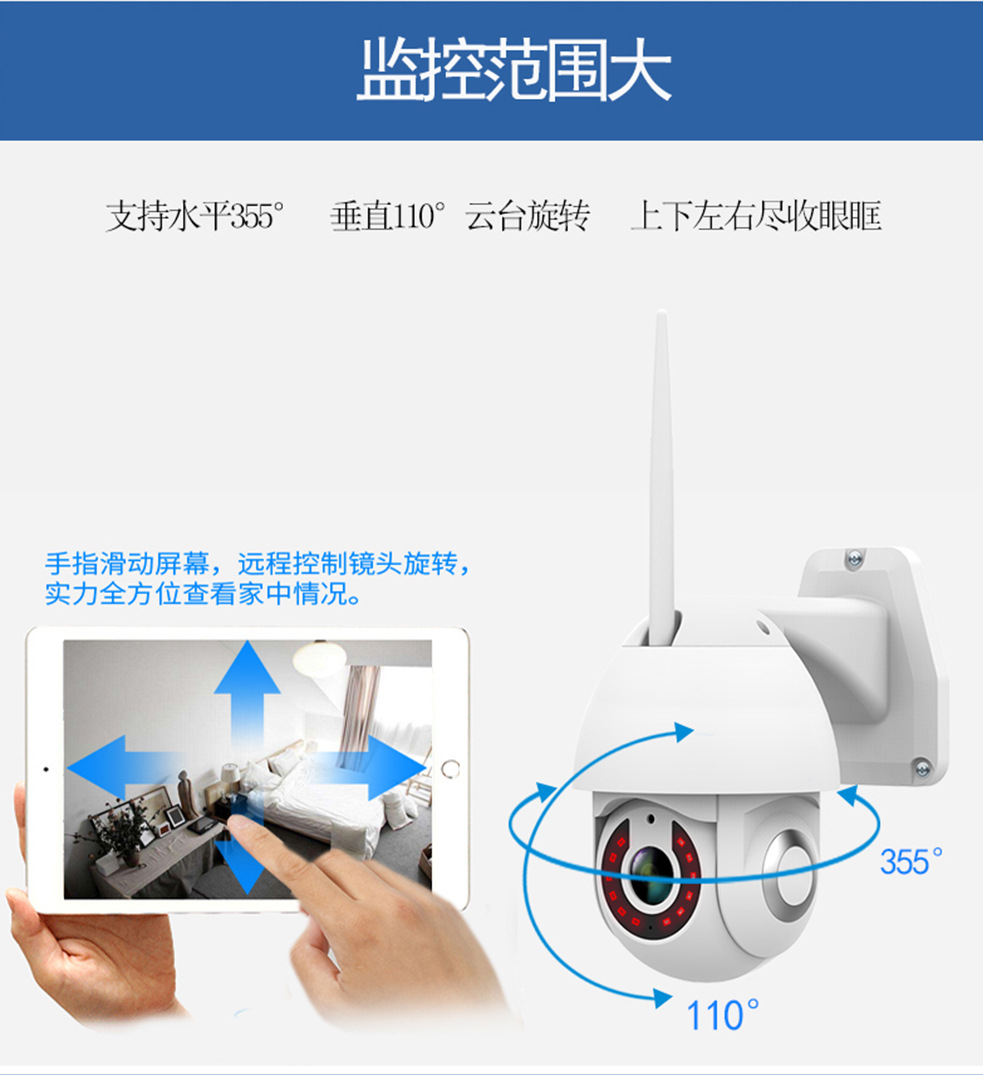 监控范围大

支持水平355° 垂直110° 云台旋转 上下左右尽收眼眶

手指滑动屏幕，远程控制镜头旋转，实力全方位查看家中情况。

355°

110°