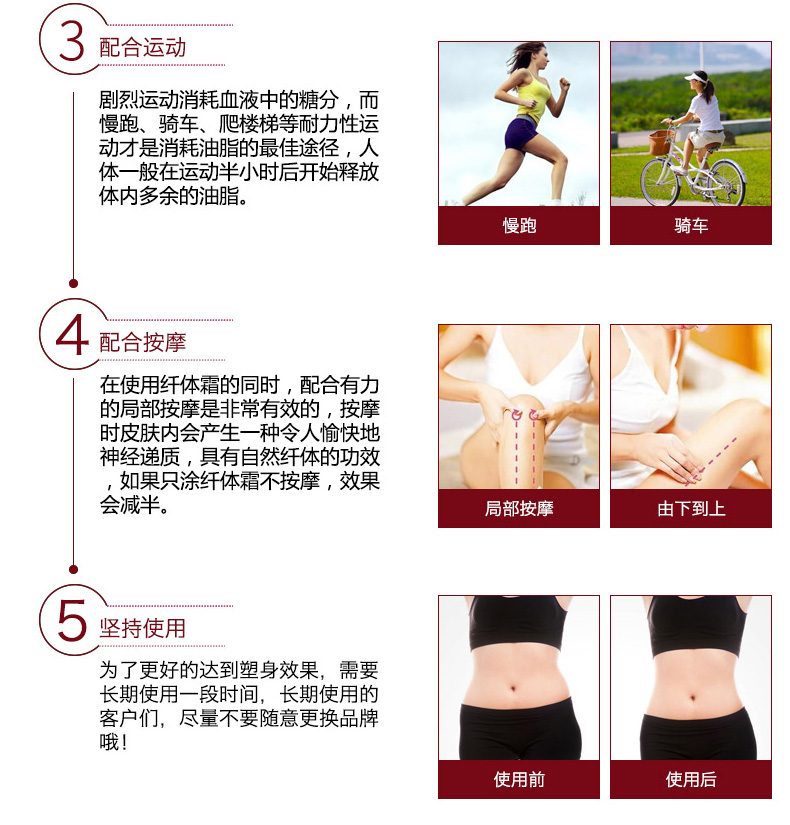 3 配合运动

剧烈运动消耗血液中的糖分，而慢跑、骑车、爬楼梯等耐力性运动才是消耗油脂的最佳途径，人体一般在运动半小时后开始释放体内多余的油脂。

慢跑

骑车

4 配合按摩

在使用纤体霜的同时，配合有力的局部按摩是非常有效的，按摩时皮肤内会产生一种令人愉快地神经递质，具有自然纤体的功效，如果只涂纤体霜不按摩，效果会减半。

局部按摩

由下到上

5 坚持使用

为了更好的达到塑身效果，需要长期使用一段时间，长期使用的客户们，尽量不要随意更换品牌哦！

使用前

使用后