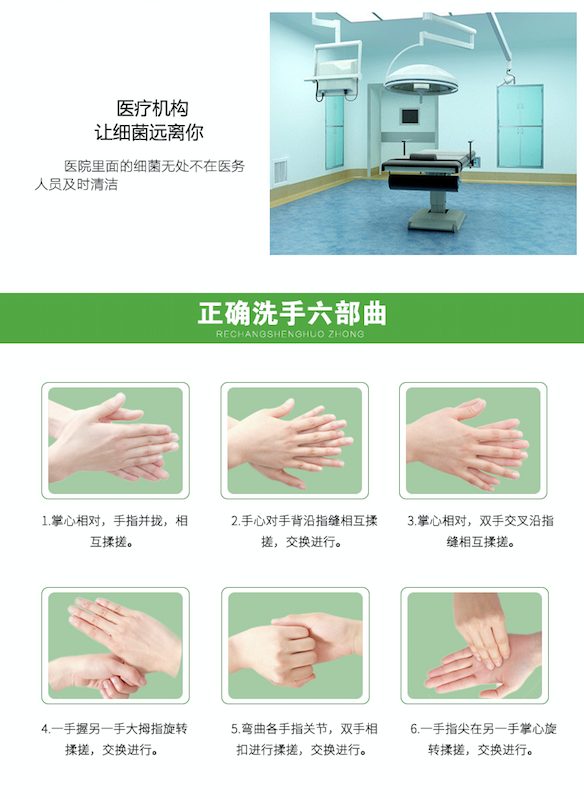 医疗机构
让细菌远离你

医院里面的细菌无处不在医务人员及时清洁

正确洗手六部曲
RECHANGSHENGHUO ZHONG

1.掌心相对，手指并拢，相互揉搓。

2.手心对手背沿指缝相互揉搓，交换进行。

3.掌心相对，双手交叉沿指缝相互揉搓。

4.一手握另一手大拇指旋转揉搓，交换进行。

5.弯曲各手指关节，双手相扣进行揉搓，交换进行。

6.一手指尖在另一手掌心旋转揉搓，交换进行。