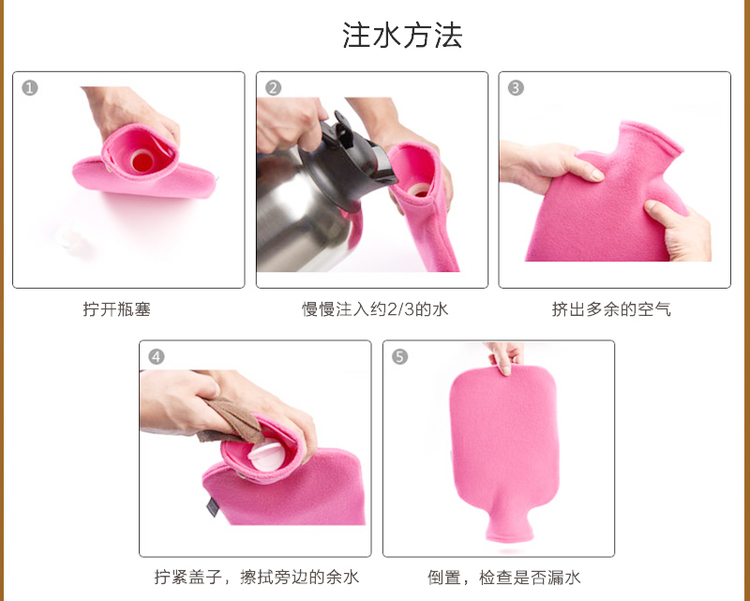 注水方法

1
拧开瓶塞

2
慢慢注入约2/3的水

3
挤出多余的空气

4
拧紧盖子，擦拭旁边的余水

5
倒置，检查是否漏水