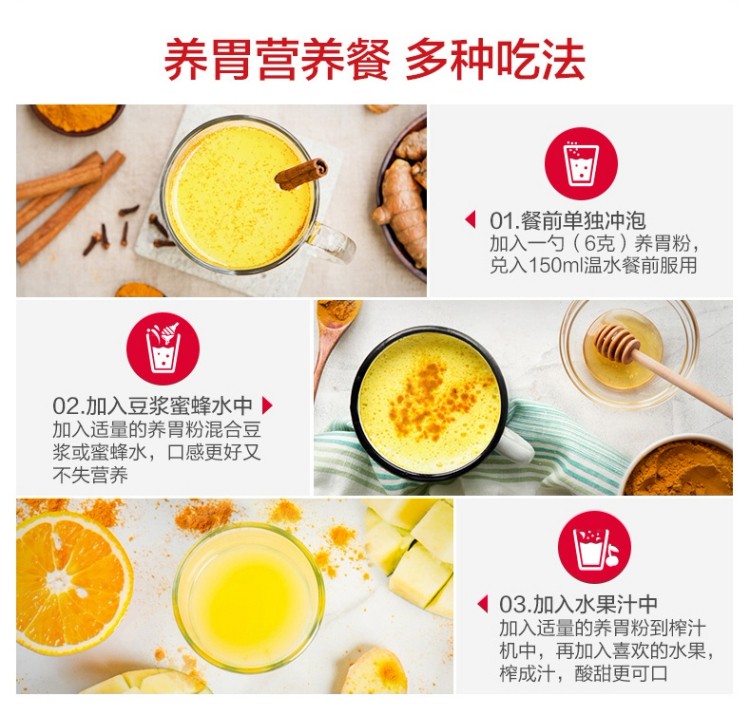 养胃营养餐 多种吃法

01.餐前单独冲泡
加入一勺（6克）养胃粉，兑入150ml温水餐前服用

02.加入豆浆蜜蜂水中
加入适量的养胃粉混合豆浆或蜜蜂水，口感更好又不失营养

03.加入水果汁中
加入适量的养胃粉到榨汁机中，再加入喜欢的水果，榨成汁，酸甜更可口