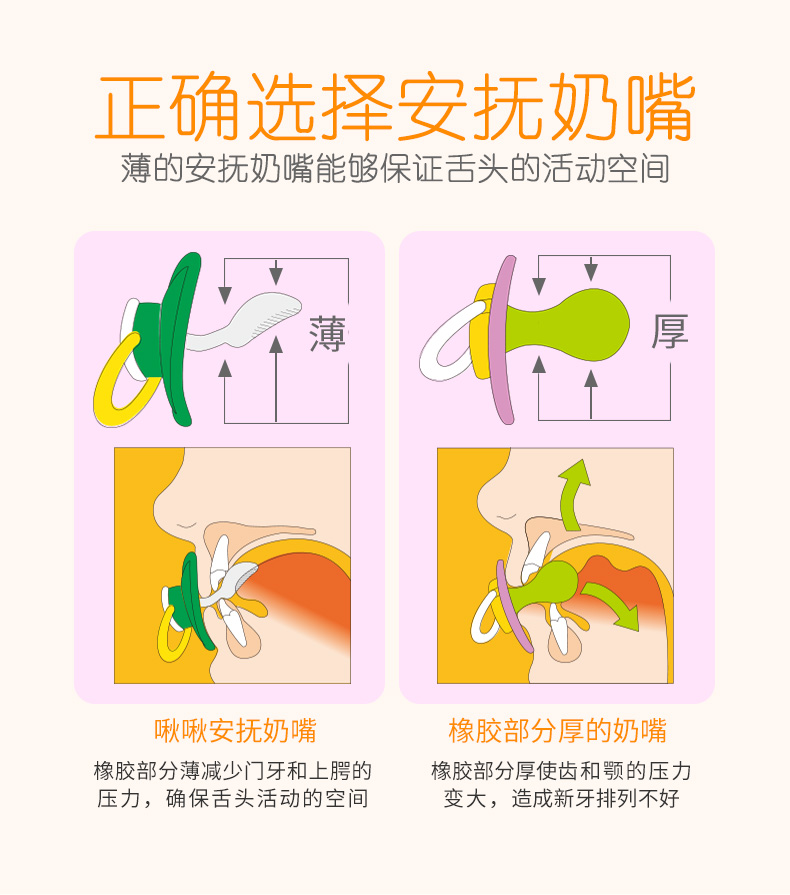 正确选择安抚奶嘴

薄的安抚奶嘴能够保证舌头的活动空间

薄

厚

啾啾安抚奶嘴

橡胶部分薄减少门牙和上腭的压力，确保舌头活动的空间

橡胶部分厚的奶嘴

橡胶部分厚使齿和颚的压力变大，造成新牙排列不好