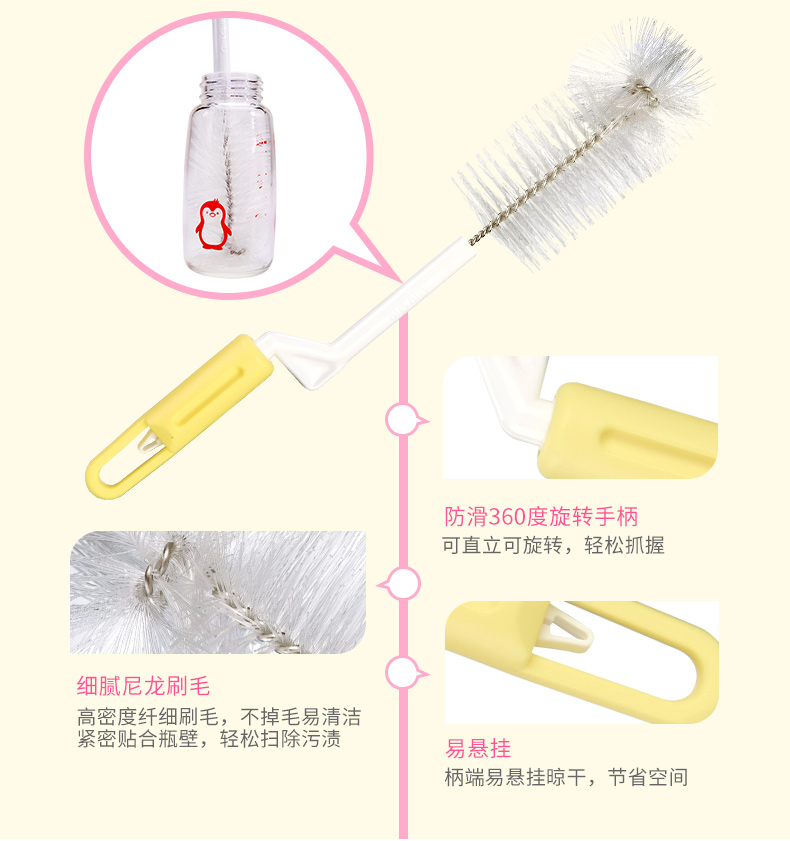 防滑360度旋转手柄
可直立可旋转，轻松抓握

细腻尼龙刷毛
高密度纤细刷毛，不掉毛易清洁
紧密贴合瓶壁，轻松扫除污渍

易悬挂
柄端易悬挂晾干，节省空间