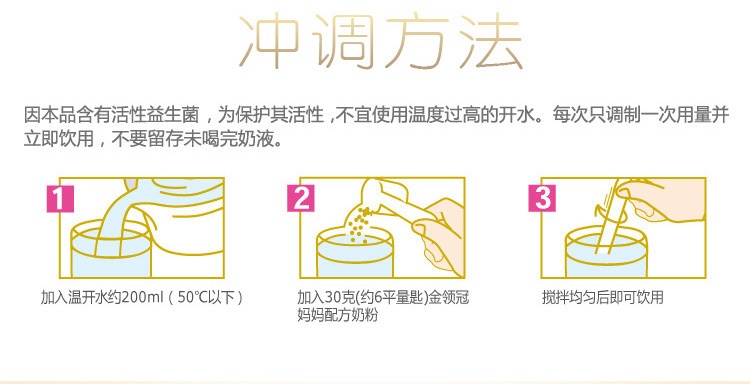 冲调方法

因本品含有活性益生菌，为保护其活性，不宜使用温度过高的开水。每次只调制一次用量并立即饮用，不要留存未喝完奶液。

1

加入温开水约200ml（50℃以下）

2

加入30克(约6平量匙)金领冠妈妈配方奶粉

3

搅拌均匀后即可饮用