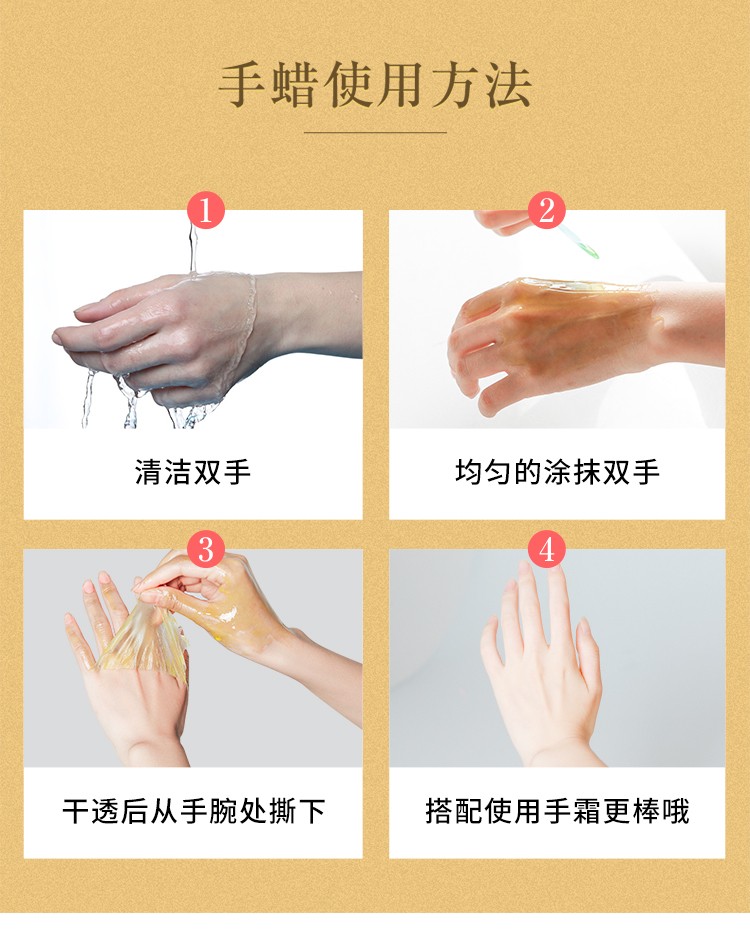 手蜡使用方法

1

清洁双手

2

均匀的涂抹双手

3

干透后从手腕处撕下

4

搭配使用手霜更棒哦