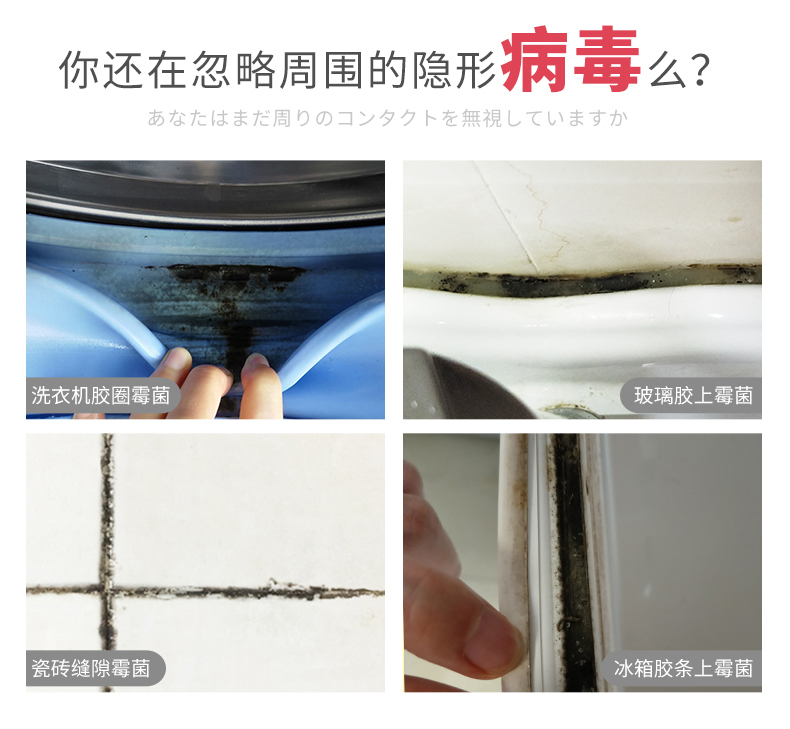 你还在忽略周围的隐形病毒么?

あなたはまだ周りのコンタクトを無視していますか

洗衣机胶圈霉菌

玻璃胶上霉菌

瓷砖缝隙霉菌

冰箱胶条上霉菌