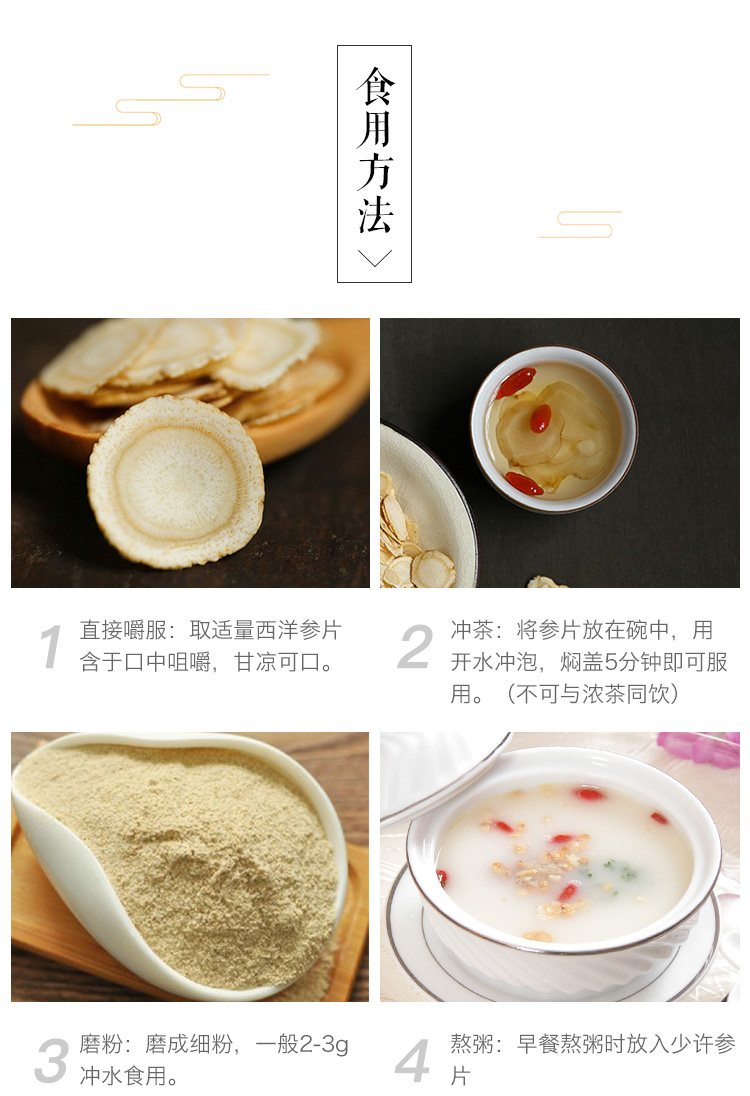 食用方法

1 直接嚼服：取适量西洋参片含于口中咀嚼，甘凉可口。

2 冲茶：将参片放在碗中，用开水冲泡，焖盖5分钟即可服用。（不可与浓茶同饮）

3 磨粉：磨成细粉，一般2-3g冲水食用。

4 熬粥：早餐熬粥时放入少许参片