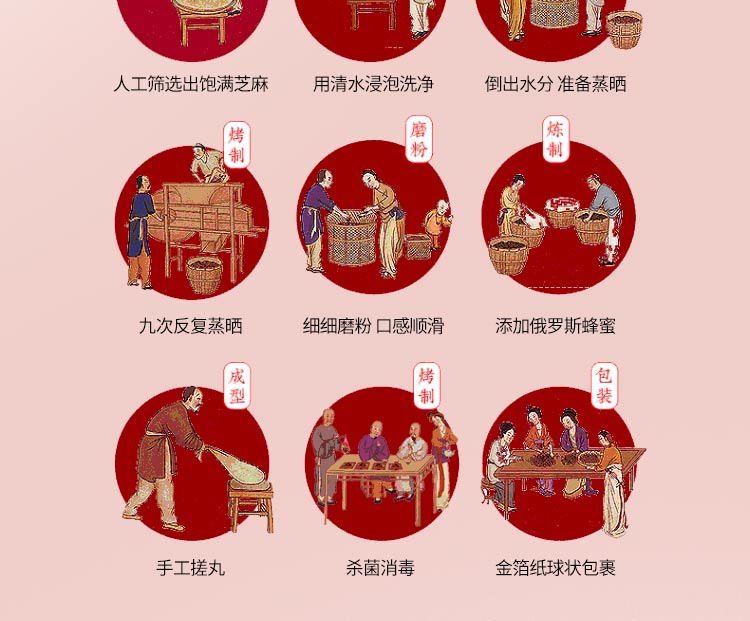 人工筛选出饱满芝麻

用清水浸泡洗净

倒出水分 准备蒸晒

烤制

九次反复蒸晒

磨粉

细细磨粉 口感顺滑

炼制

添加俄罗斯蜂蜜

成型

手工搓丸

烤制

杀菌消毒

包装

金箔纸球状包裹