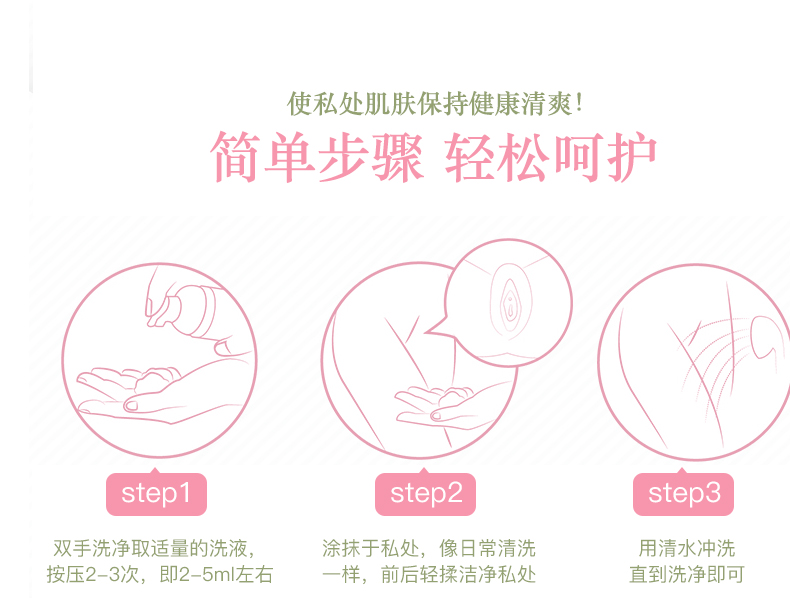 使私处肌肤保持健康清爽!

简单步骤 轻松呵护

step1

双手洗净取适量的洗液，按压2-3次，即2-5ml左右

step2

涂抹于私处，像日常清洗一样，前后轻揉洁净私处

step3

用清水冲洗直到洗净即可