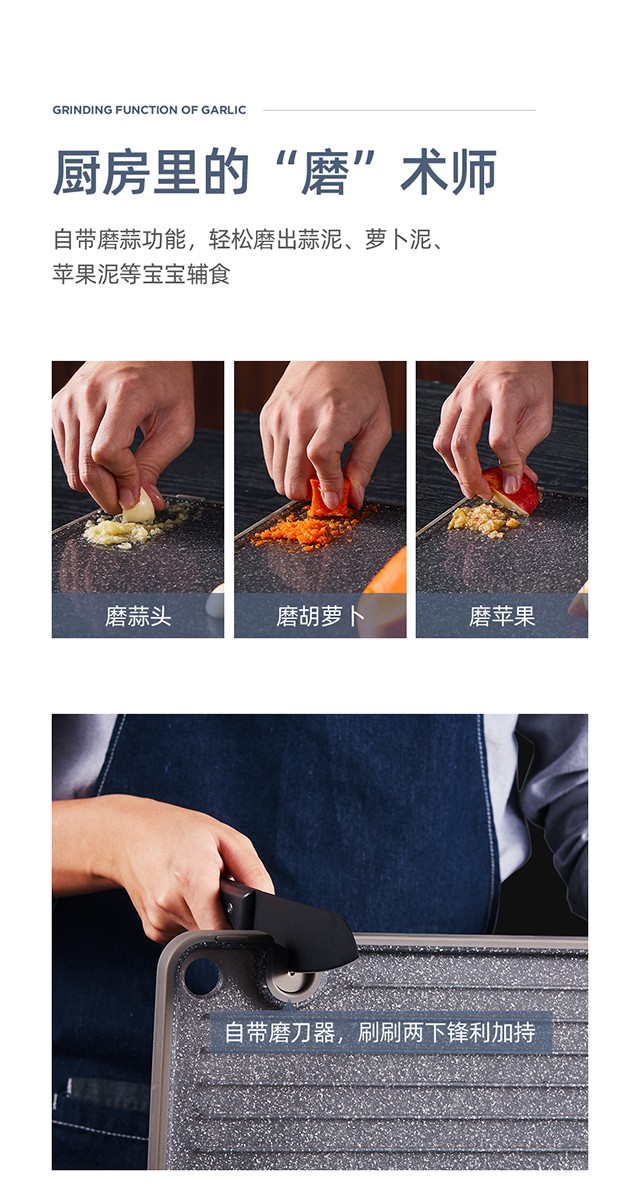 GRINDING FUNCTION OF GARLIC

厨房里的“磨”术师

自带磨蒜功能，轻松磨出蒜泥、萝卜泥、苹果泥等宝宝辅食

磨蒜头

磨胡萝卜

磨苹果

自带磨刀器，刷刷两下锋利加持