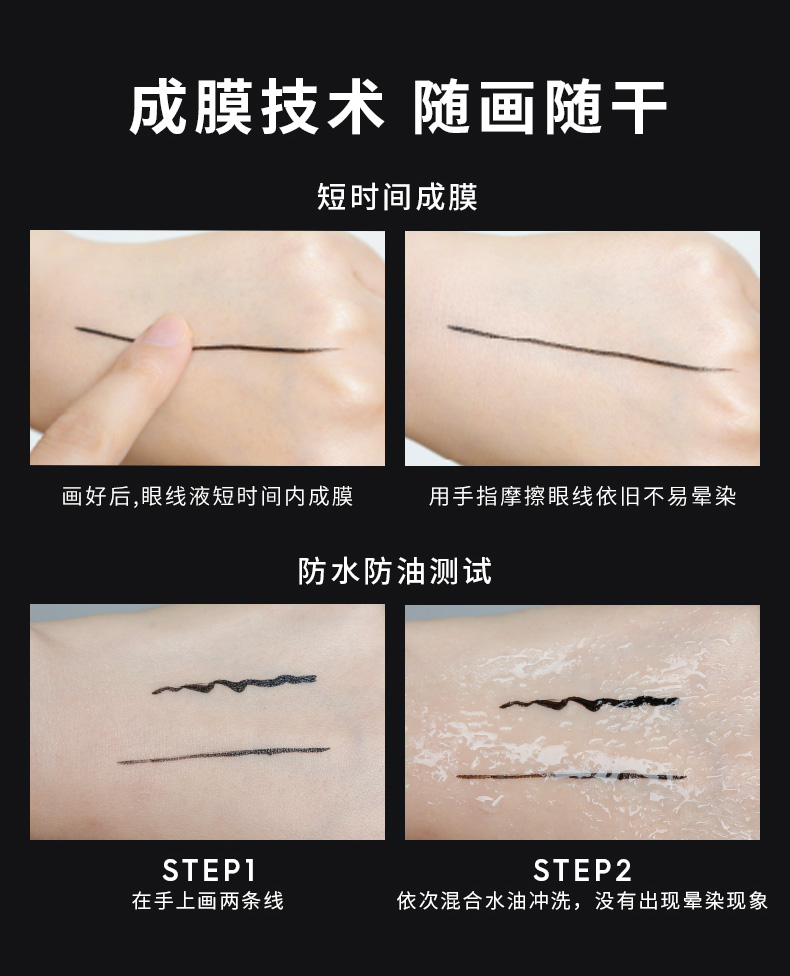 成膜技术 随画随干

短时间成膜

画好后,眼线液短时间内成膜

用手指摩擦眼线依旧不易晕染

防水防油测试

STEP1
在手上画两条线

STEP2
依次混合水油冲洗，没有出现晕染现象