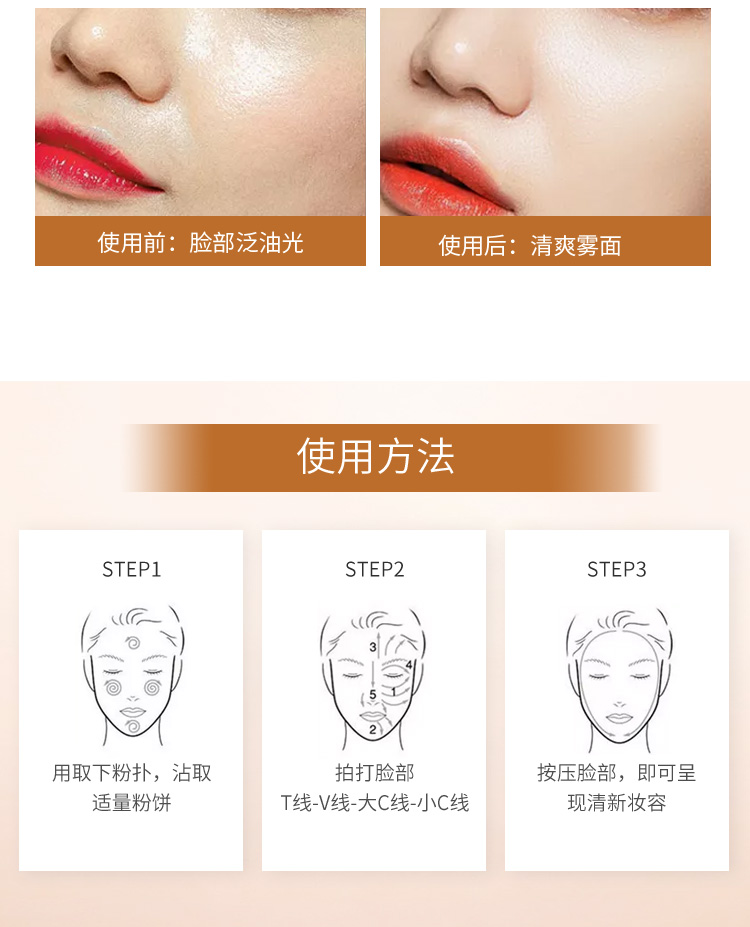 使用前：脸部泛油光

使用后：清爽雾面

使用方法

STEP1

用取下粉扑，沾取适量粉饼

STEP2

3
4
5
1
2

拍打脸部
T线-V线-大C线-小C线

STEP3

按压脸部，即可呈现清新妆容