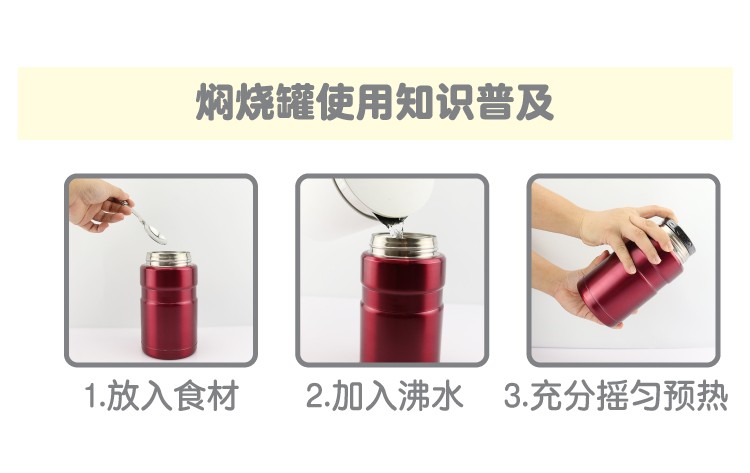 焖烧罐使用知识普及

1.放入食材

2.加入沸水

3.充分摇匀预热