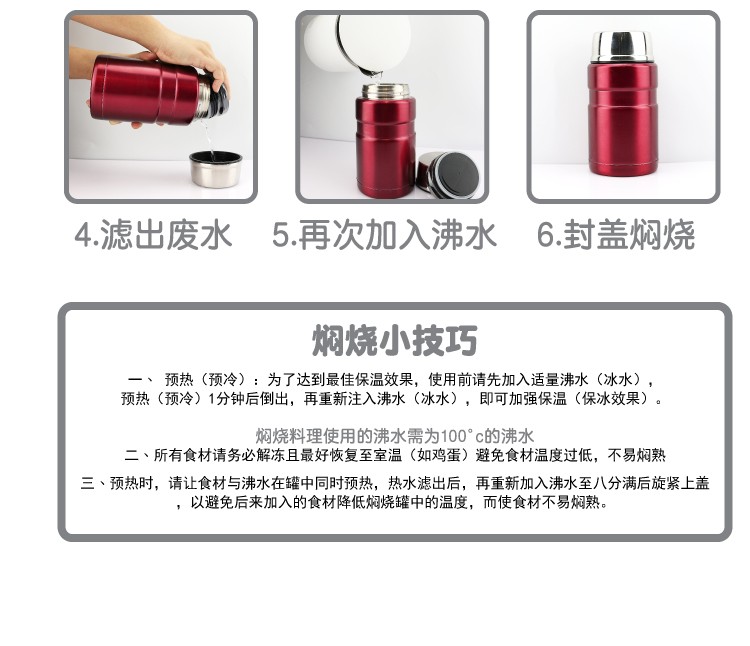 4.滤出废水　5.再次加入沸水　6.封盖焖烧

焖烧小技巧

一、 预热（预冷）：为了达到最佳保温效果，使用前请先加入适量沸水（冰水），预热（预冷）1分钟后倒出，再重新注入沸水（冰水），即可加强保温（保冰效果）。

焖烧料理使用的沸水需为100°c的沸水
二、所有食材请务必解冻且最好恢复至室温（如鸡蛋）避免食材温度过低，不易焖熟

三、预热时，请让食材与沸水在罐中同时预热，热水滤出后，再重新加入沸水至八分满后旋紧上盖，以避免后来加入的食材降低焖烧罐中的温度，而使食材不易焖熟。