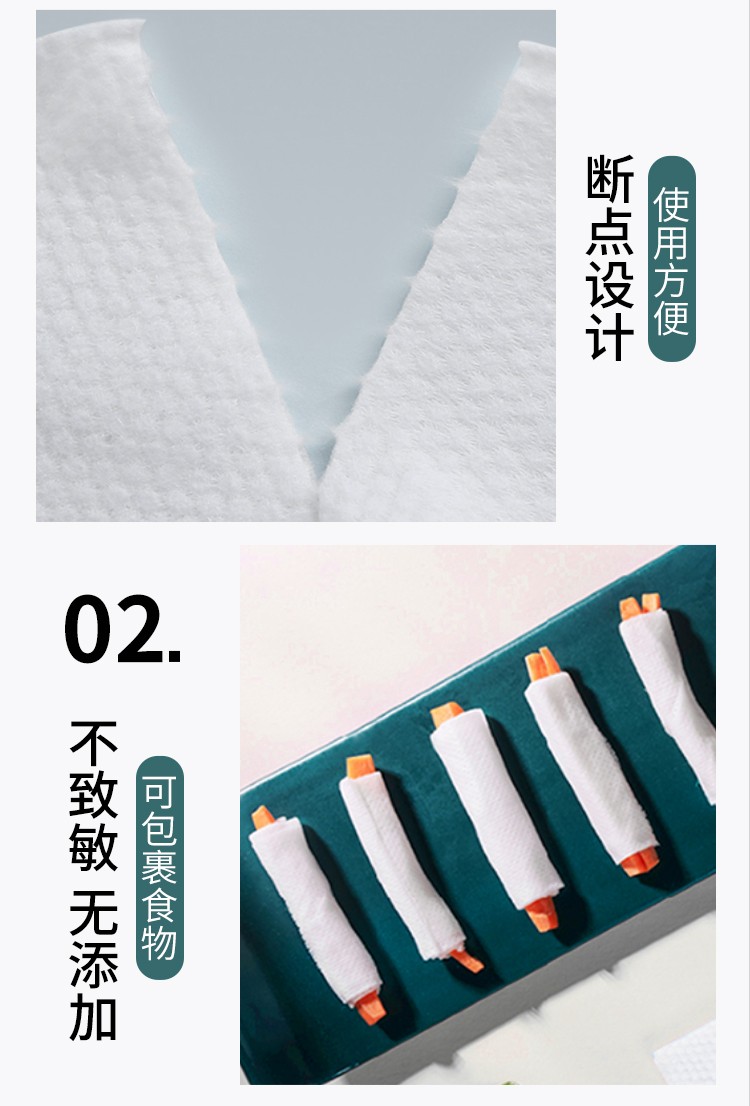 断点设计

使用方便

02.

不致敏 无添加

可包裹食物