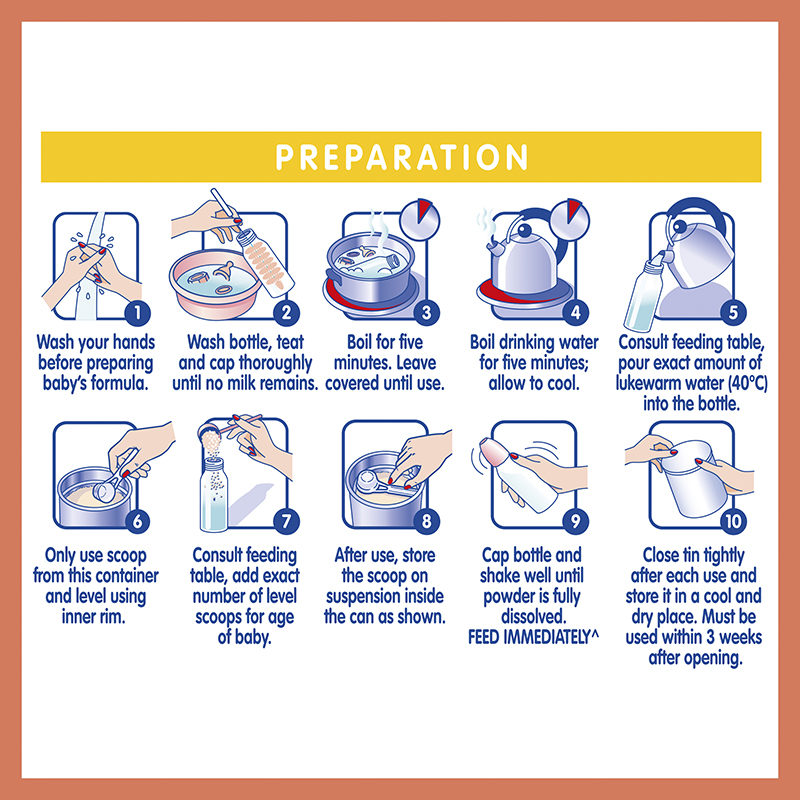 PREPARATION

1
Wash your hands before preparing baby's formula.

2
Wash bottle, teat and cap thoroughly until no milk remains.

3
Boil for five minutes. Leave covered until use.

4
Boil drinking water for five minutes; allow to cool.

5
Consult feeding table, pour exact amount of lukewarm water (40°C) into the bottle.

6
Only use scoop from this container and level using inner rim.

7
Consult feeding table, add exact number of level scoops for age of baby.

8
After use, store the scoop on suspension inside the can as shown.

9
Cap bottle and shake well until powder is fully dissolved.
FEED IMMEDIATELY^

10
Close tin tightly after each use and store it in a cool and dry place. Must be used within 3 weeks after opening.