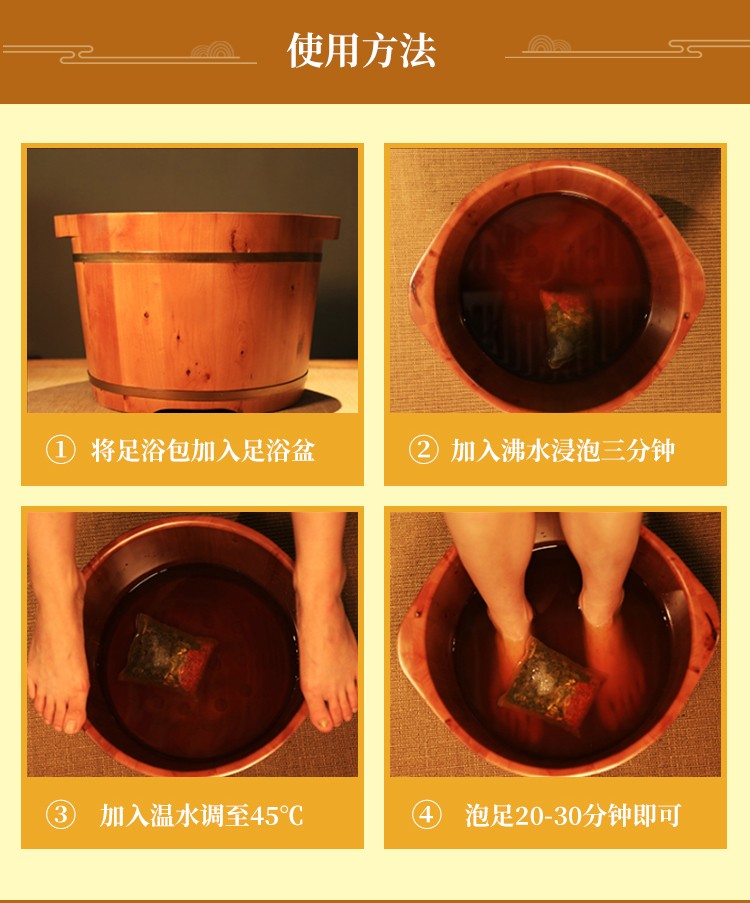 使用方法

① 将足浴包加入足浴盆

② 加入沸水浸泡三分钟

③ 加入温水调至45℃

④ 泡足20-30分钟即可