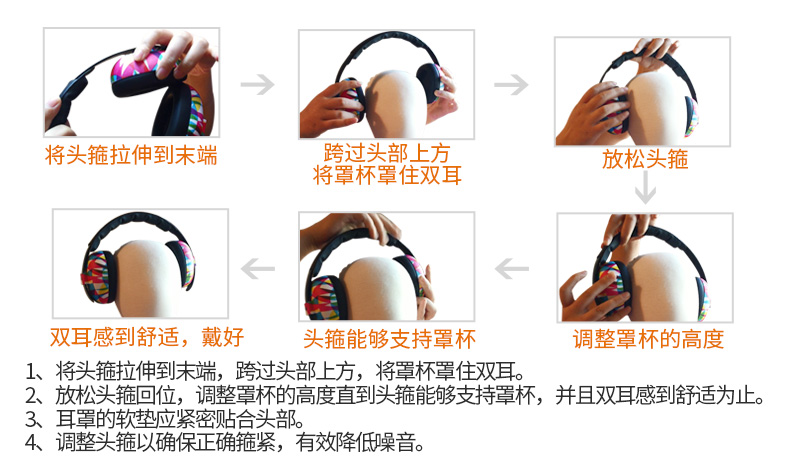 将头箍拉伸到末端

跨过头部上方
将罩杯罩住双耳

放松头箍

调整罩杯的高度

头箍能够支持罩杯

双耳感到舒适，戴好

1、将头箍拉伸到末端，跨过头部上方，将罩杯罩住双耳。
2、放松头箍回位，调整罩杯的高度直到头箍能够支持罩杯，并且双耳感到舒适为止。
3、耳罩的软垫应紧密贴合头部。
4、调整头箍以确保正确箍紧，有效降低噪音。