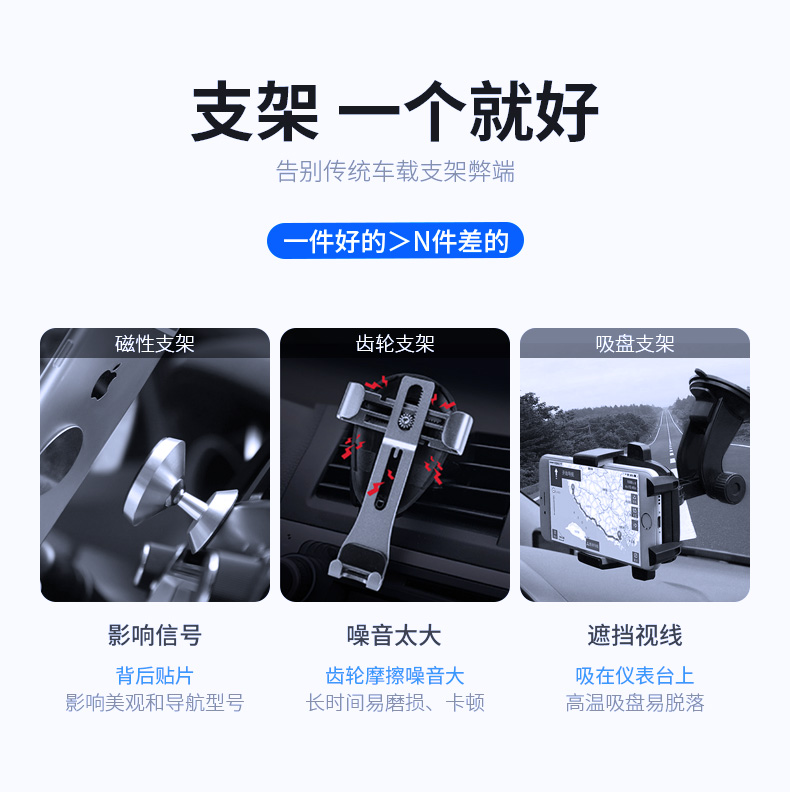 支架 一个就好

告别传统车载支架弊端

一件好的＞N件差的

磁性支架

影响信号

背后贴片
影响美观和导航型号

齿轮支架

噪音太大

齿轮摩擦噪音大
长时间易磨损、卡顿

吸盘支架

遮挡视线

吸在仪表台上
高温吸盘易脱落