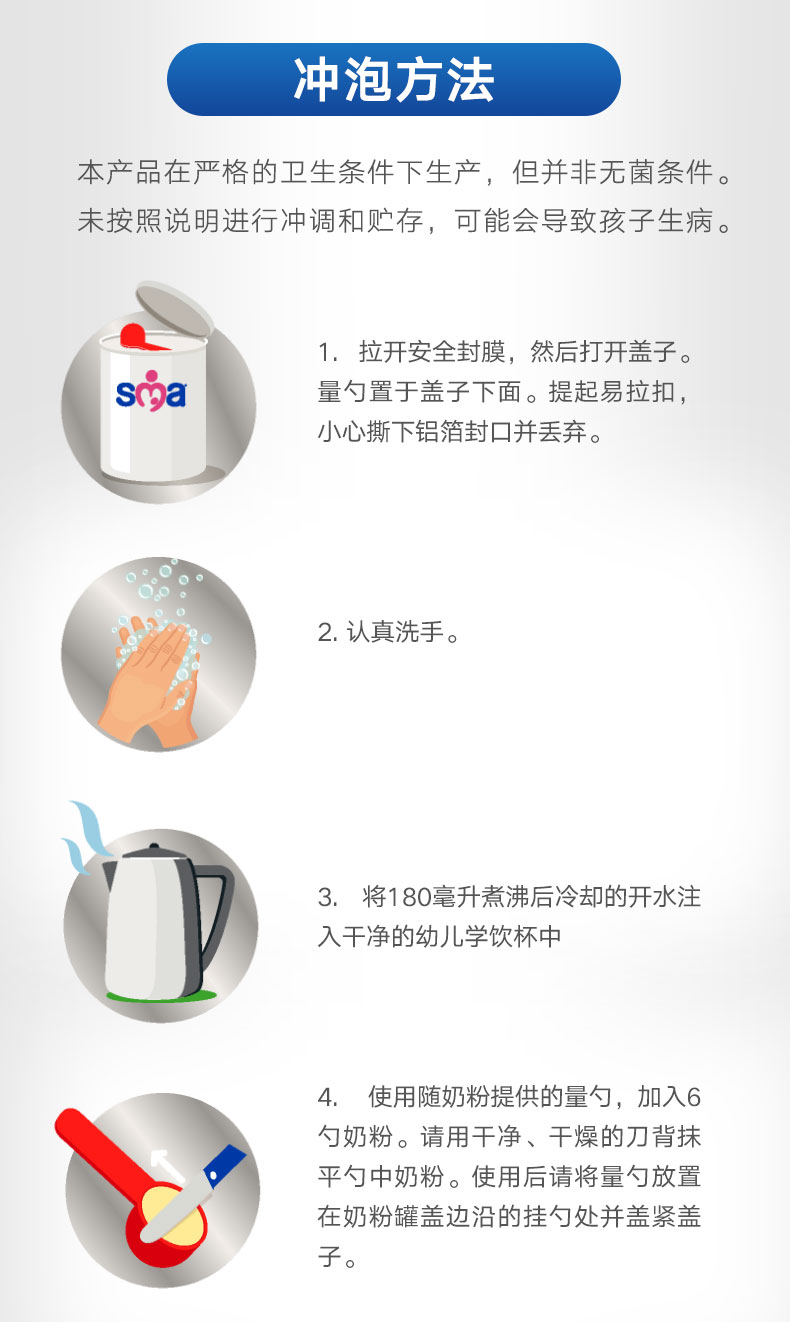 冲泡方法

本产品在严格的卫生条件下生产，但并非无菌条件。未按照说明进行冲调和贮存，可能会导致孩子生病。

sma

1. 拉开安全封膜，然后打开盖子。量勺置于盖子下面。提起易拉扣，小心撕下铝箔封口并丢弃。

2. 认真洗手。

3. 将180毫升煮沸后冷却的开水注入干净的幼儿学饮杯中

4. 使用随奶粉提供的量勺，加入6勺奶粉。请用干净、干燥的刀背抹平勺中奶粉。使用后请将量勺放置在奶粉罐盖边沿的挂勺处并盖紧盖子。