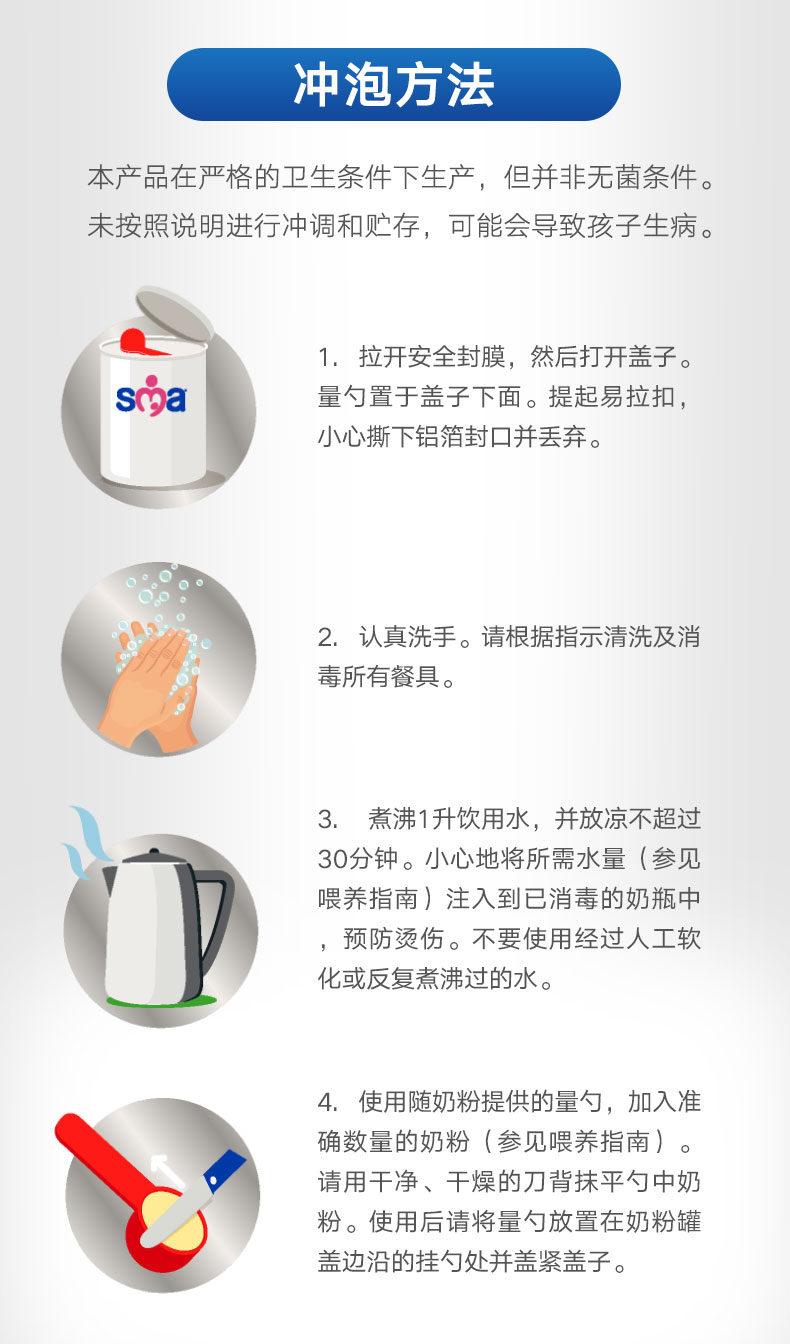 冲泡方法

本产品在严格的卫生条件下生产，但并非无菌条件。未按照说明进行冲调和贮存，可能会导致孩子生病。

sma

1. 拉开安全封膜，然后打开盖子。量勺置于盖子下面。提起易拉扣，小心撕下铝箔封口并丢弃。

2. 认真洗手。请根据指示清洗及消毒所有餐具。

3. 煮沸1升饮用水，并放凉不超过30分钟。小心地将所需水量（参见喂养指南）注入到已消毒的奶瓶中，预防烫伤。不要使用经过人工软化或反复煮沸过的水。

4. 使用随奶粉提供的量勺，加入准确数量的奶粉（参见喂养指南）。请用干净、干燥的刀背抹平勺中奶粉。使用后请将量勺放置在奶粉罐盖边沿的挂勺处并盖紧盖子。