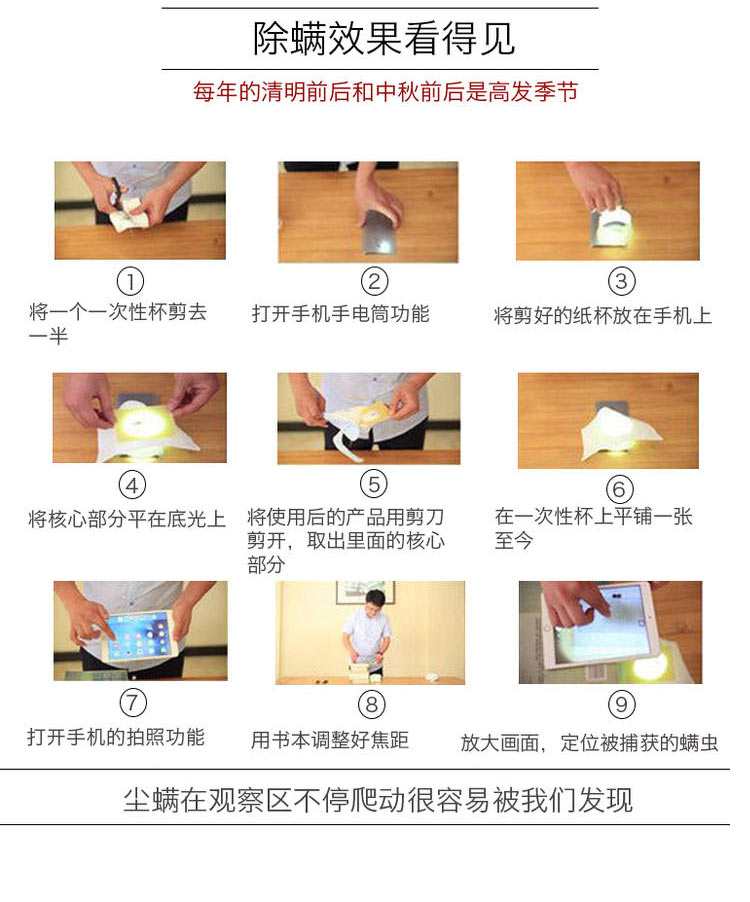 除螨效果看得见

每年的清明前后和中秋前后是高发季节

①
将一个一次性杯剪去一半

②
打开手机手电筒功能

③
将剪好的纸杯放在手机上

④
将核心部分平在底光上

⑤
将使用后的产品用剪刀剪开，取出里面的核心部分

⑥
在一次性杯上平铺一张至今

⑦
打开手机的拍照功能

⑧
用书本调整好焦距

⑨
放大画面，定位被捕获的螨虫

尘螨在观察区不停爬动很容易被我们发现